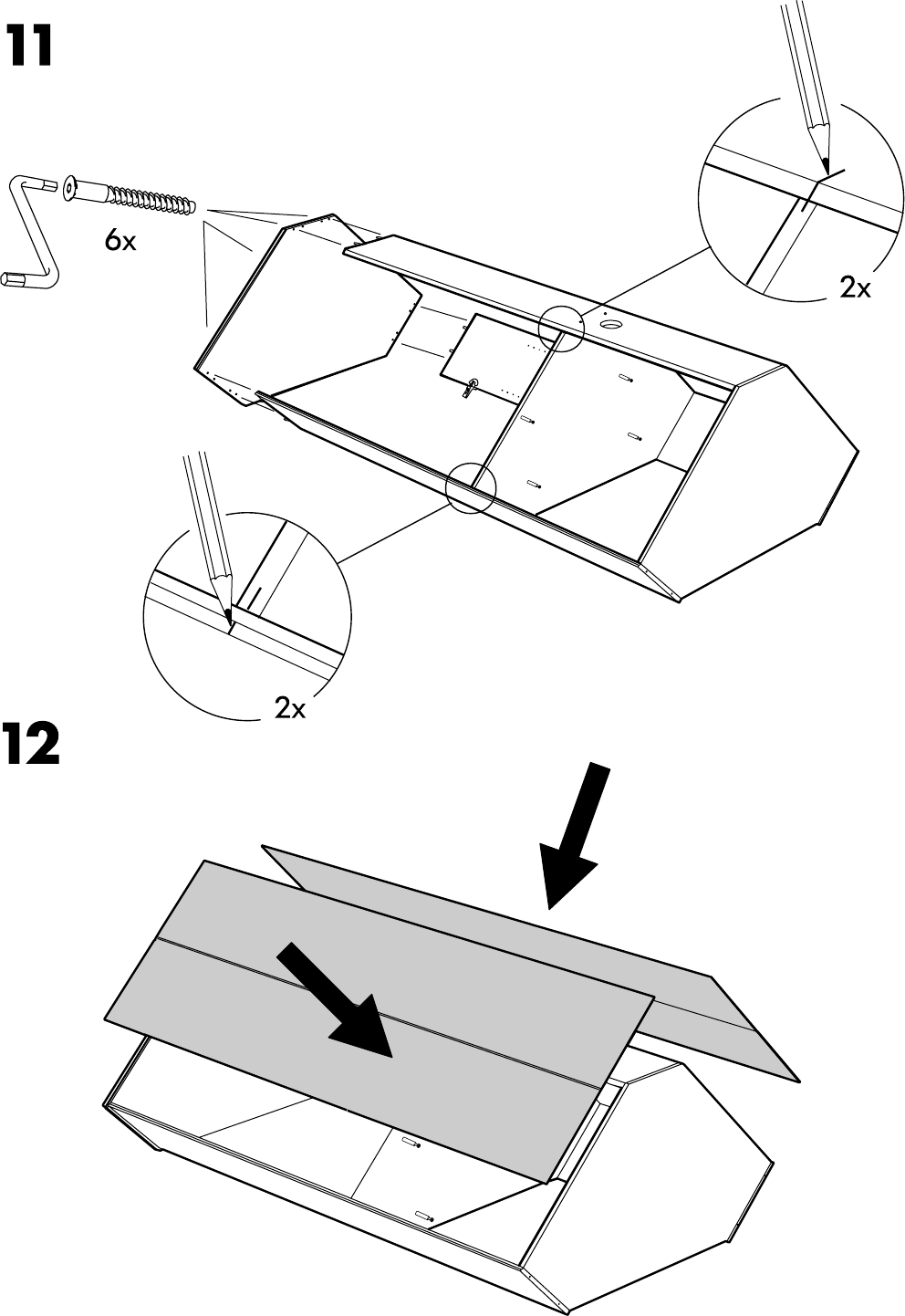 11

6x

2x

2x

12