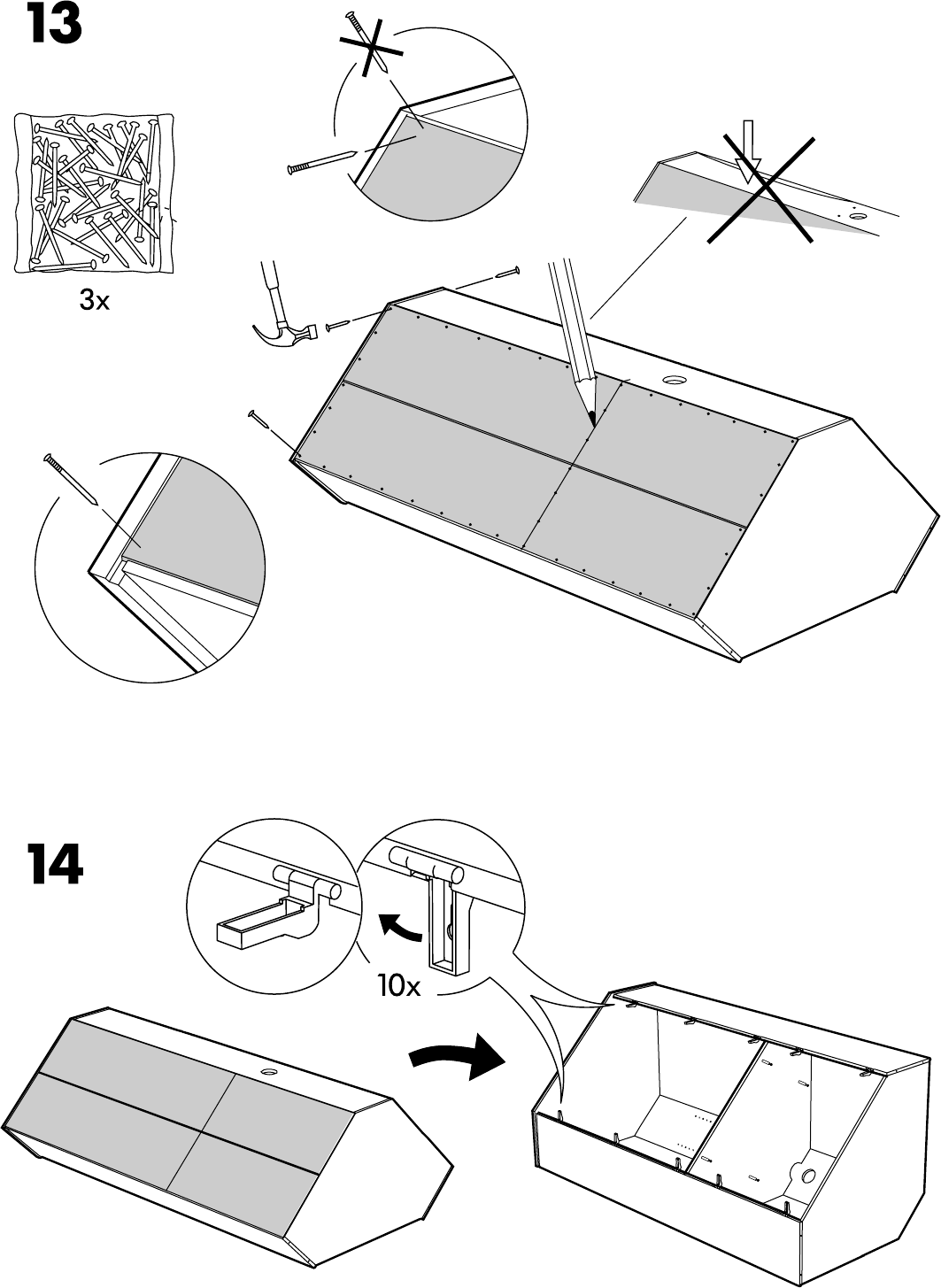 13

3x

14

10x