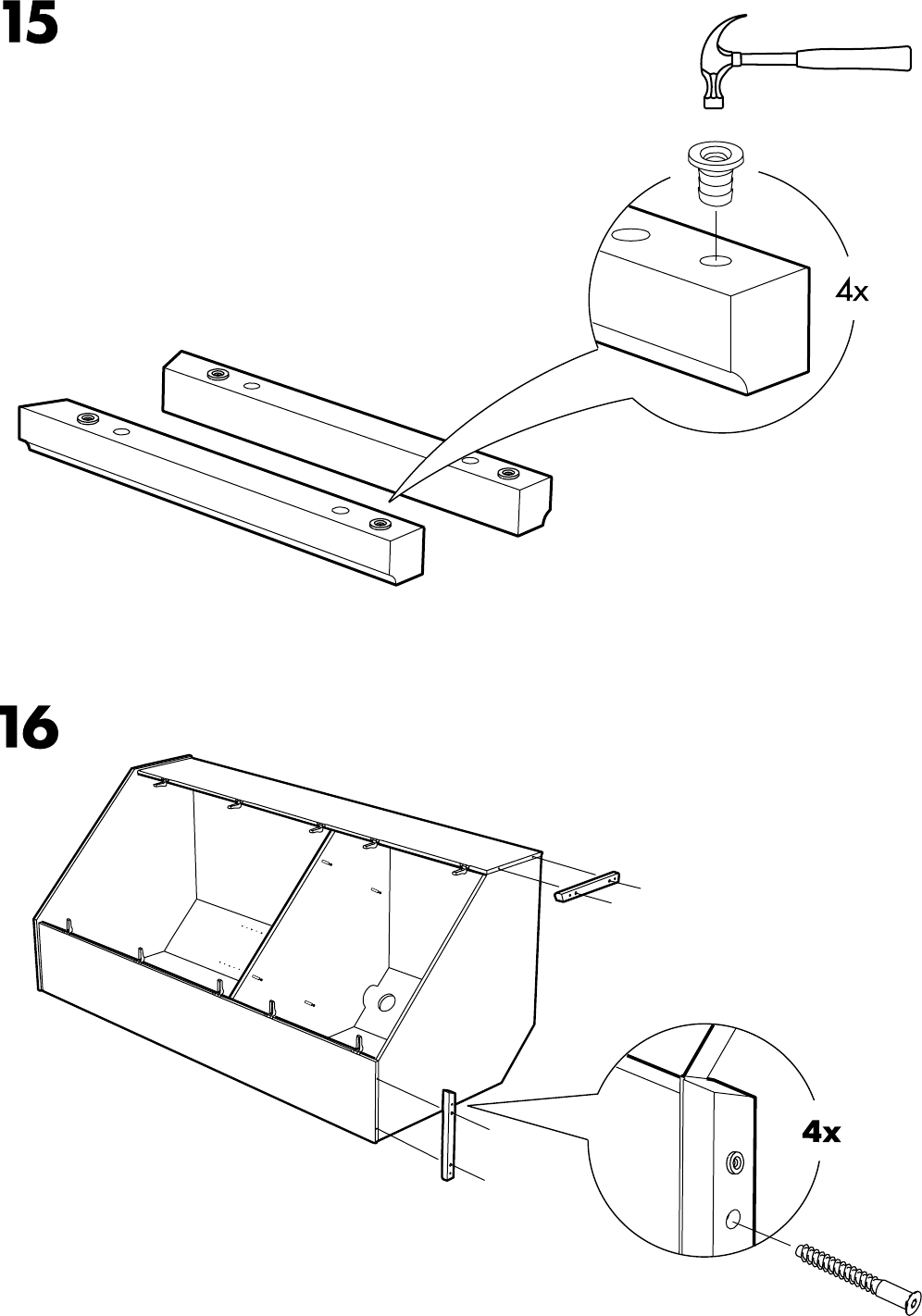 15

4x

16

4x