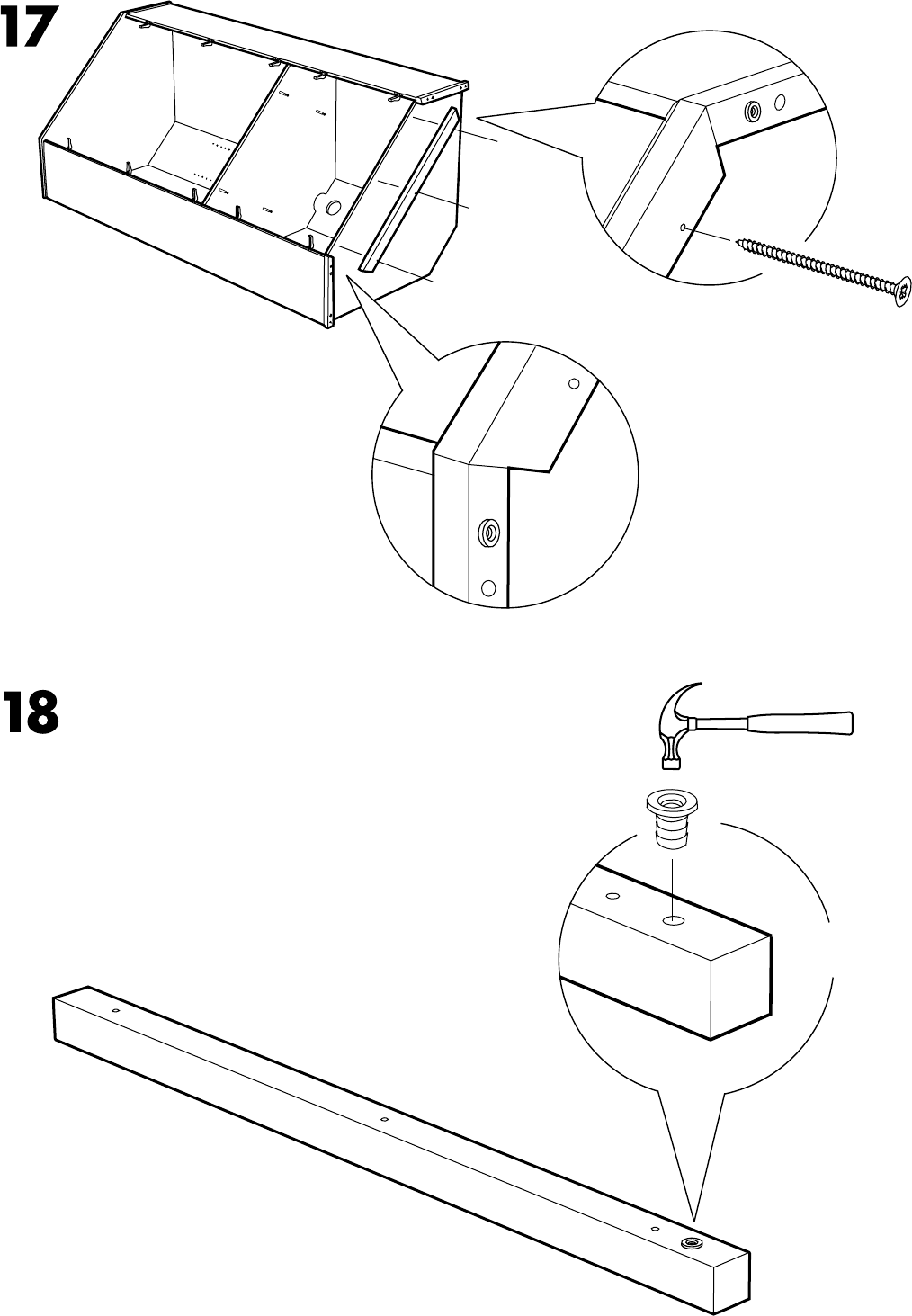 17

18