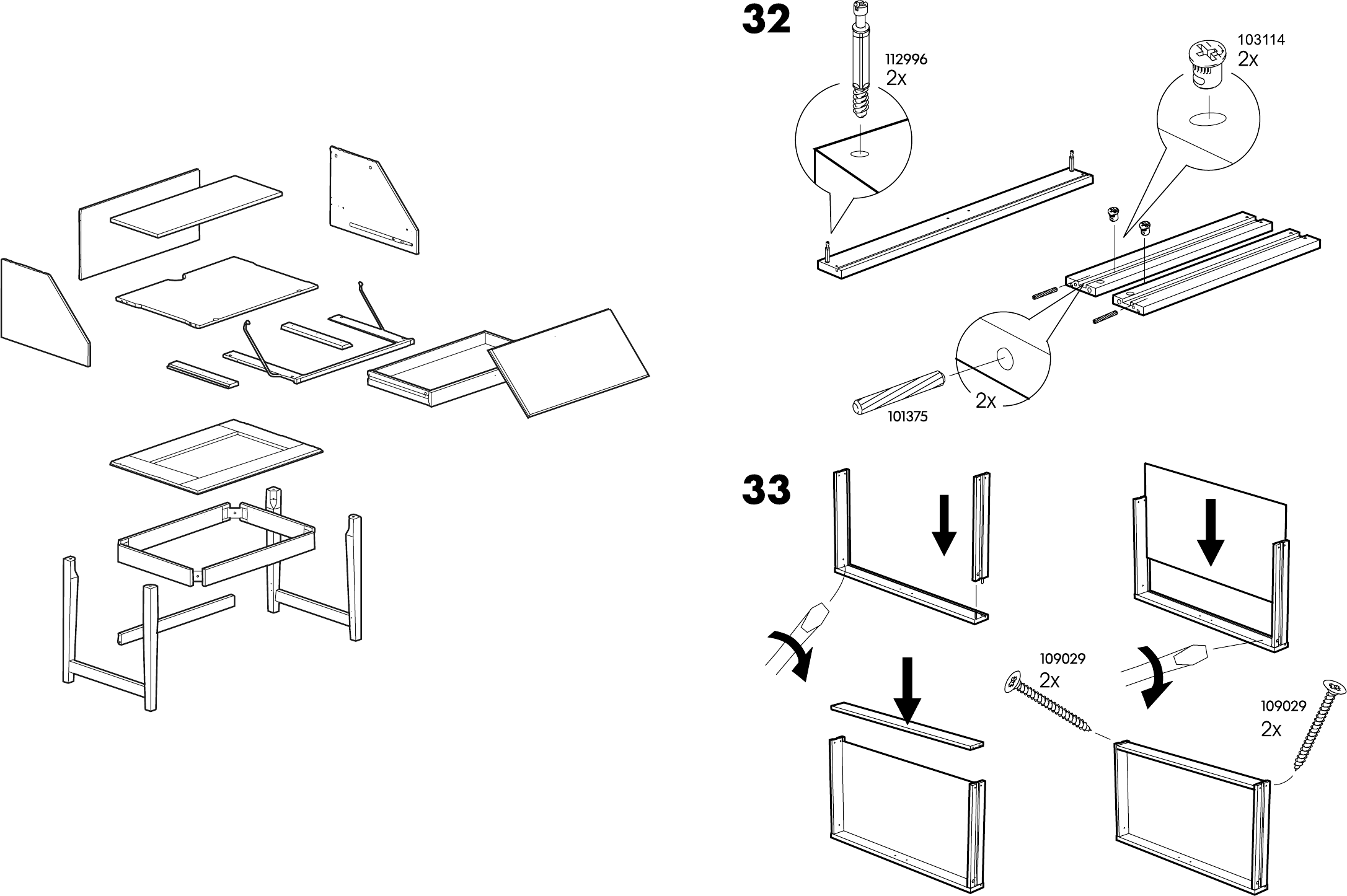 32

112996
2x

103114
2x

2x

101375

33

109029
2x

109029
2x