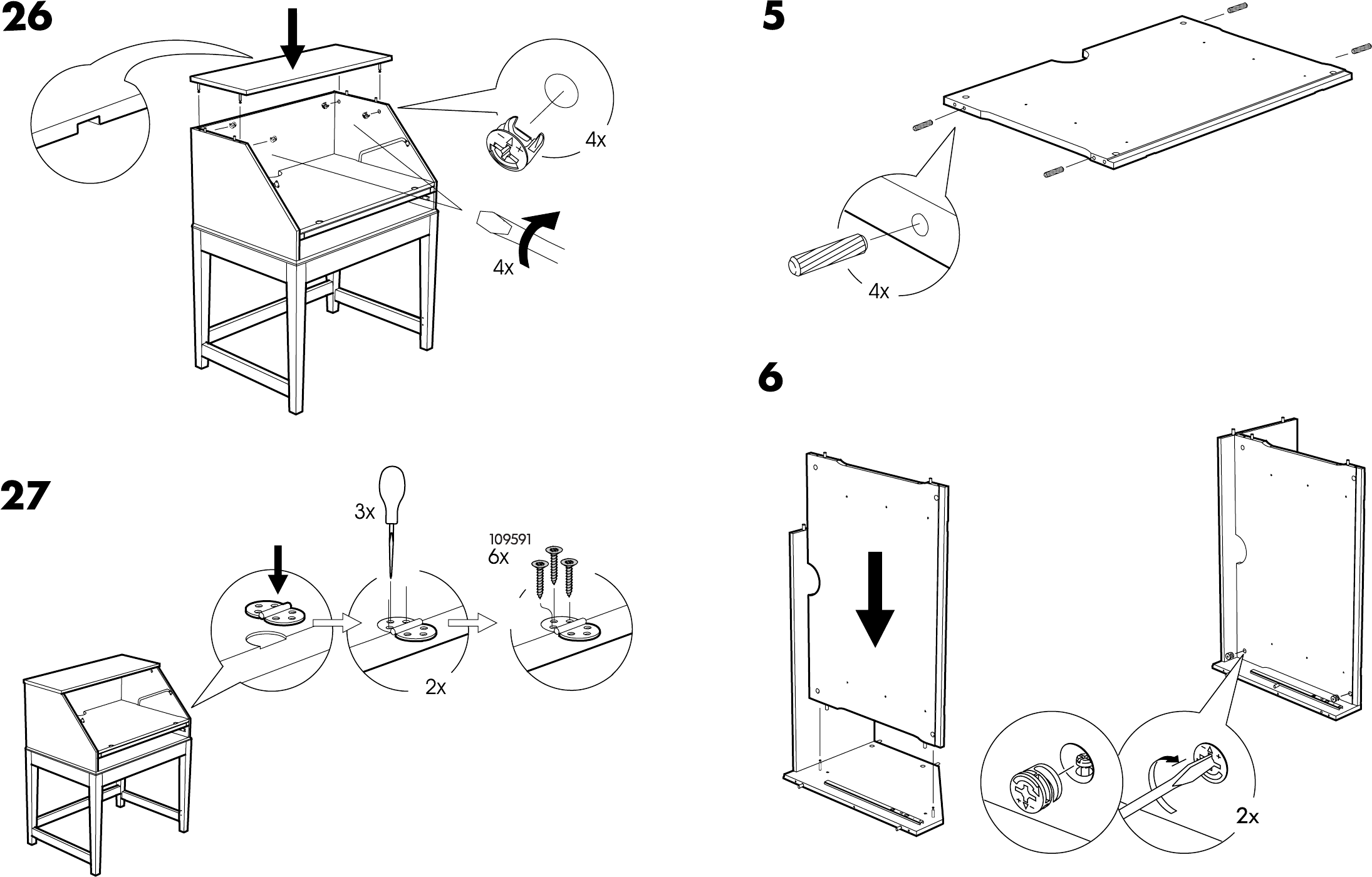 26

4x

4x

27

3x

109591
6x

2x

5

4x

6

2x