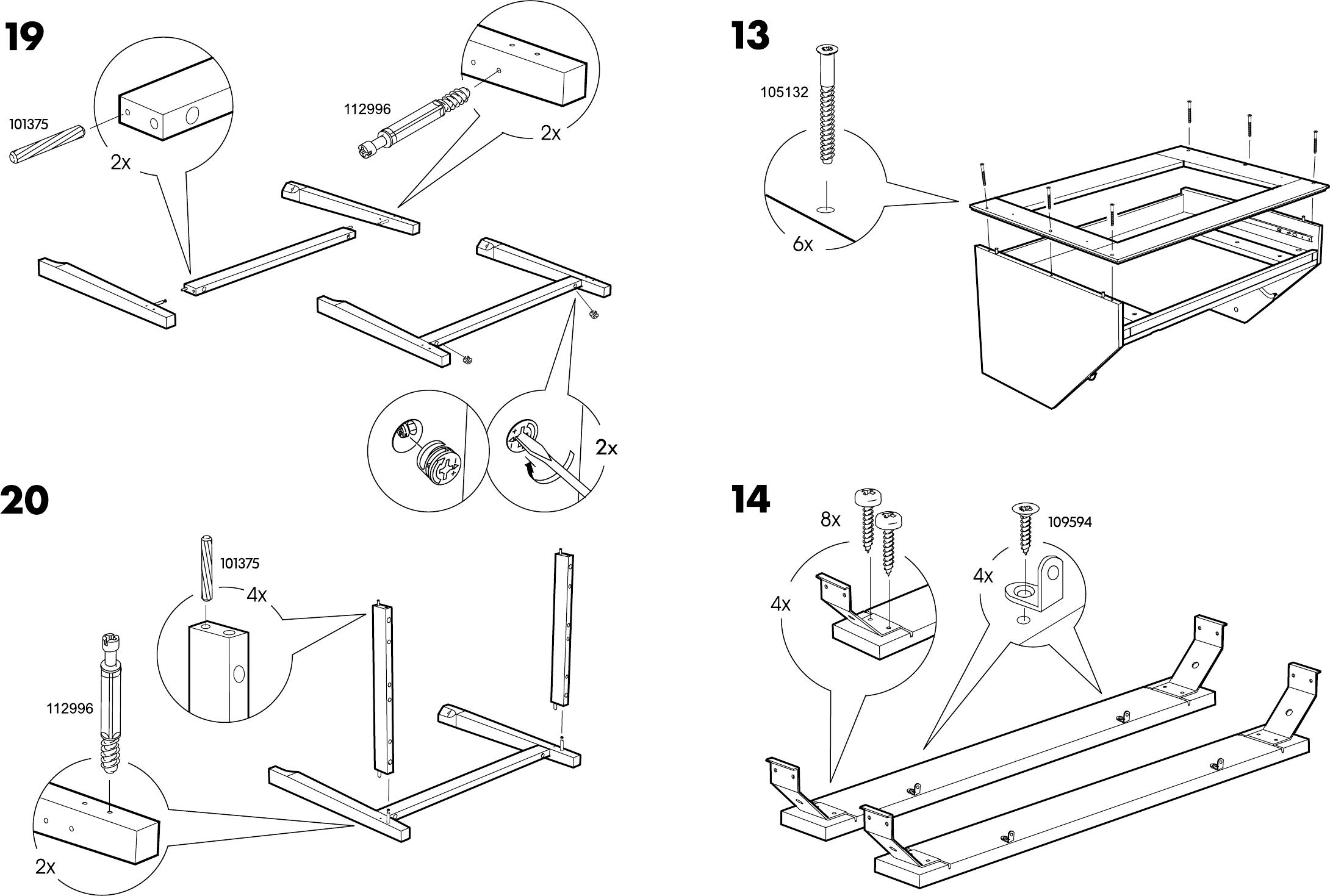 19

101375

2x

112996

2x

2x

20

101375

4x

112996

2x

13

105132

6x

14

8x

4x

109594

4x