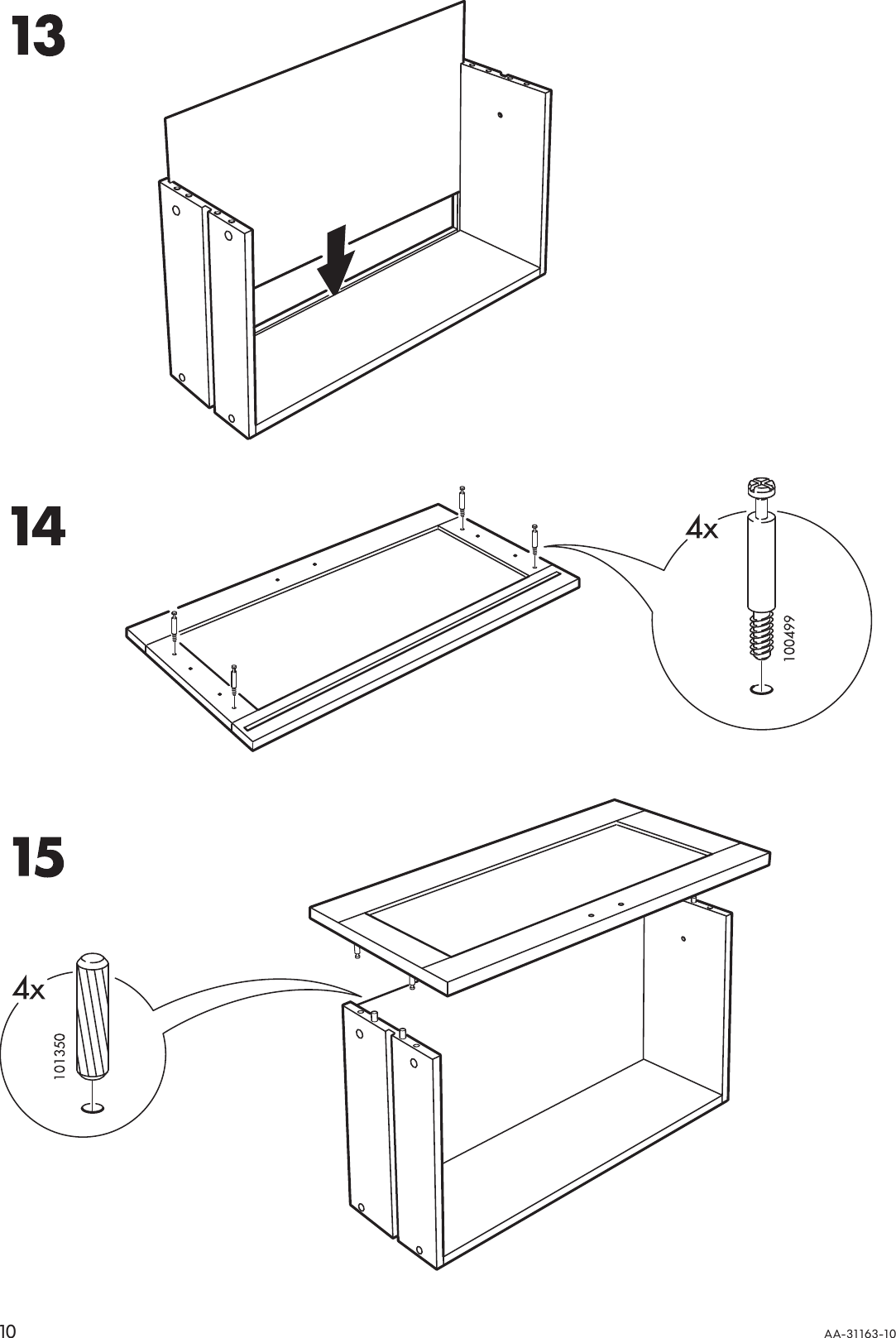 13

14

4x

100499

15

4x

101350

10

AA-31163-10