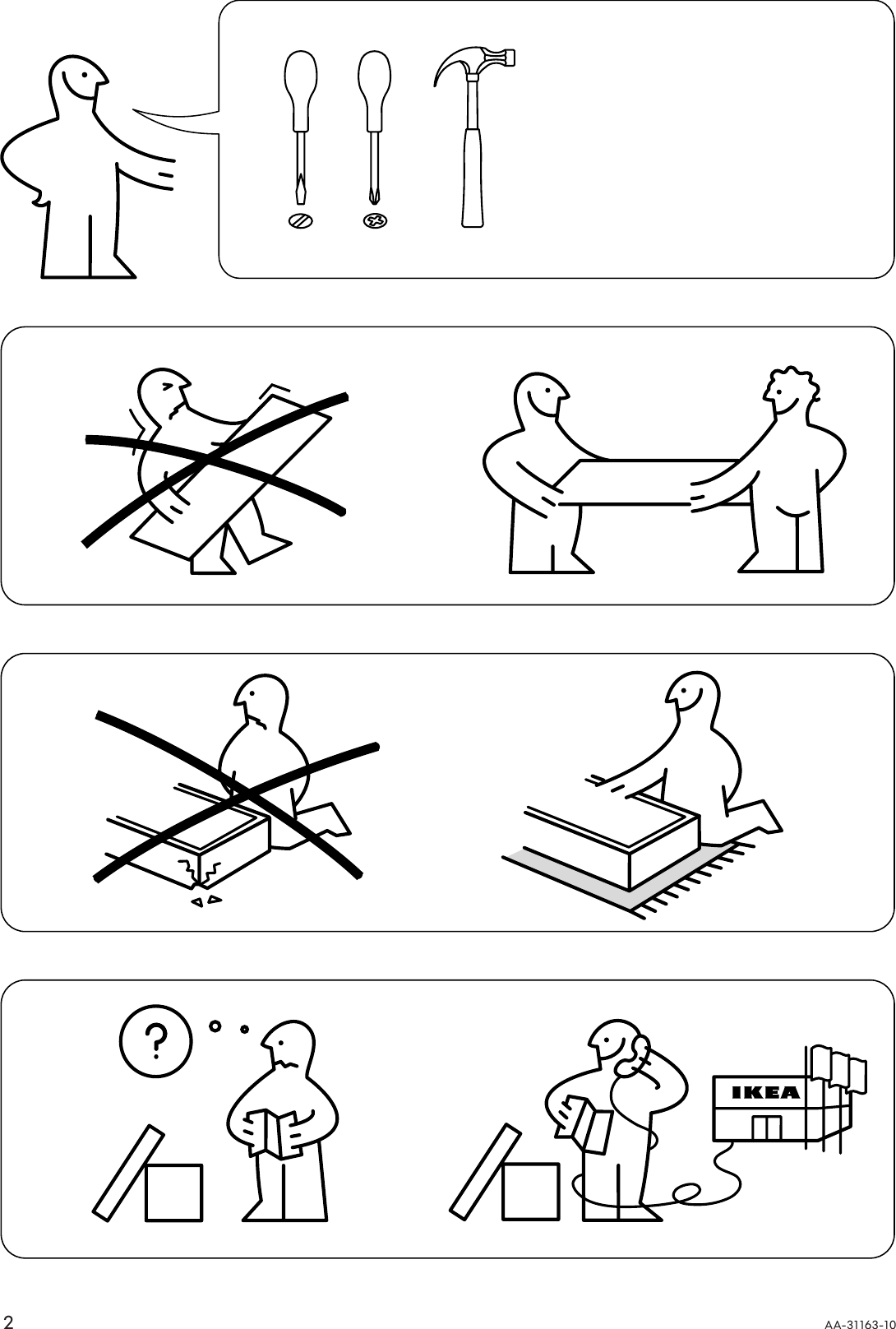 ?

IKEA

2

AA-31163-10