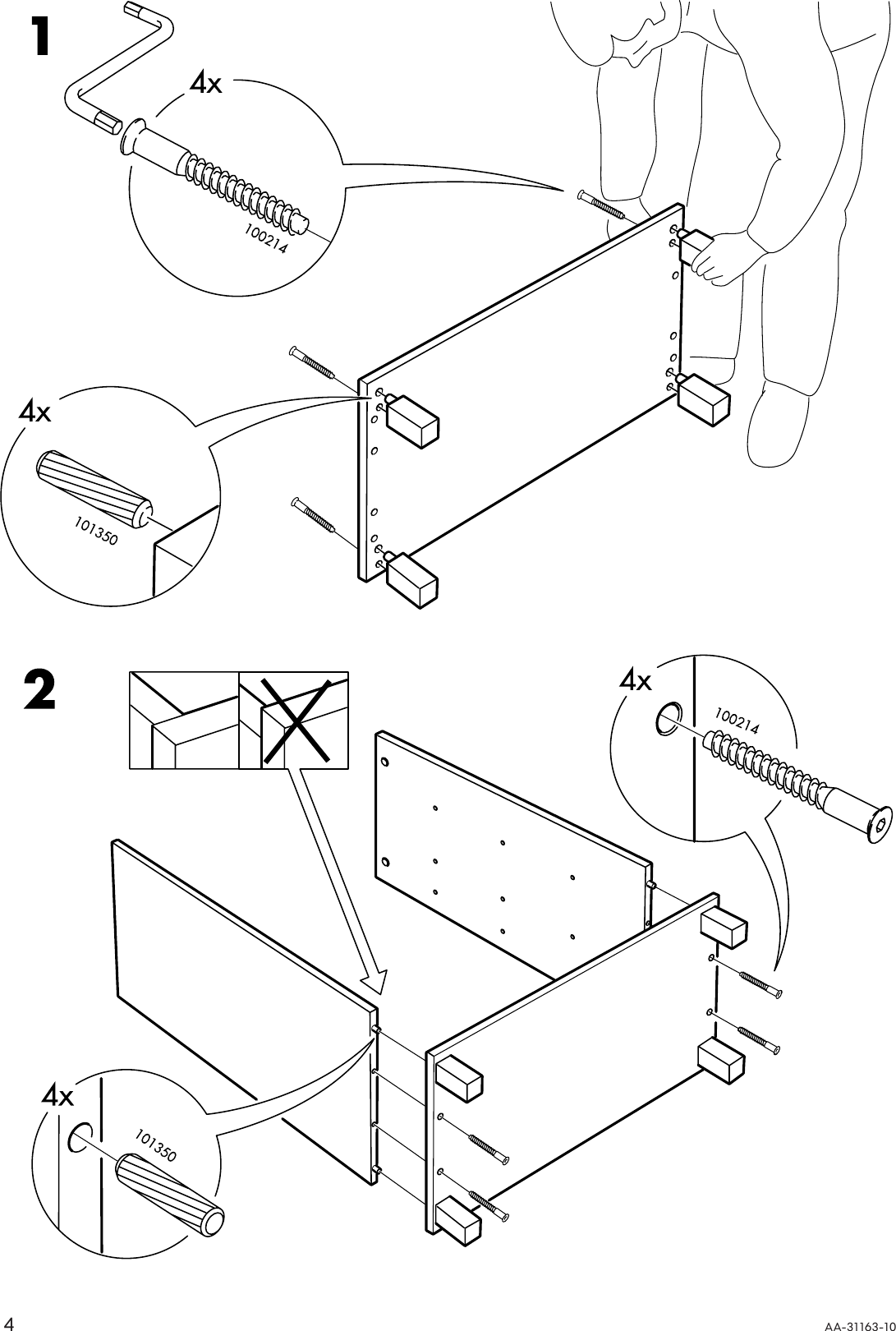 1

4x

100214

4x

101350

2

4x

100214

4x

101350

4

AA-31163-10