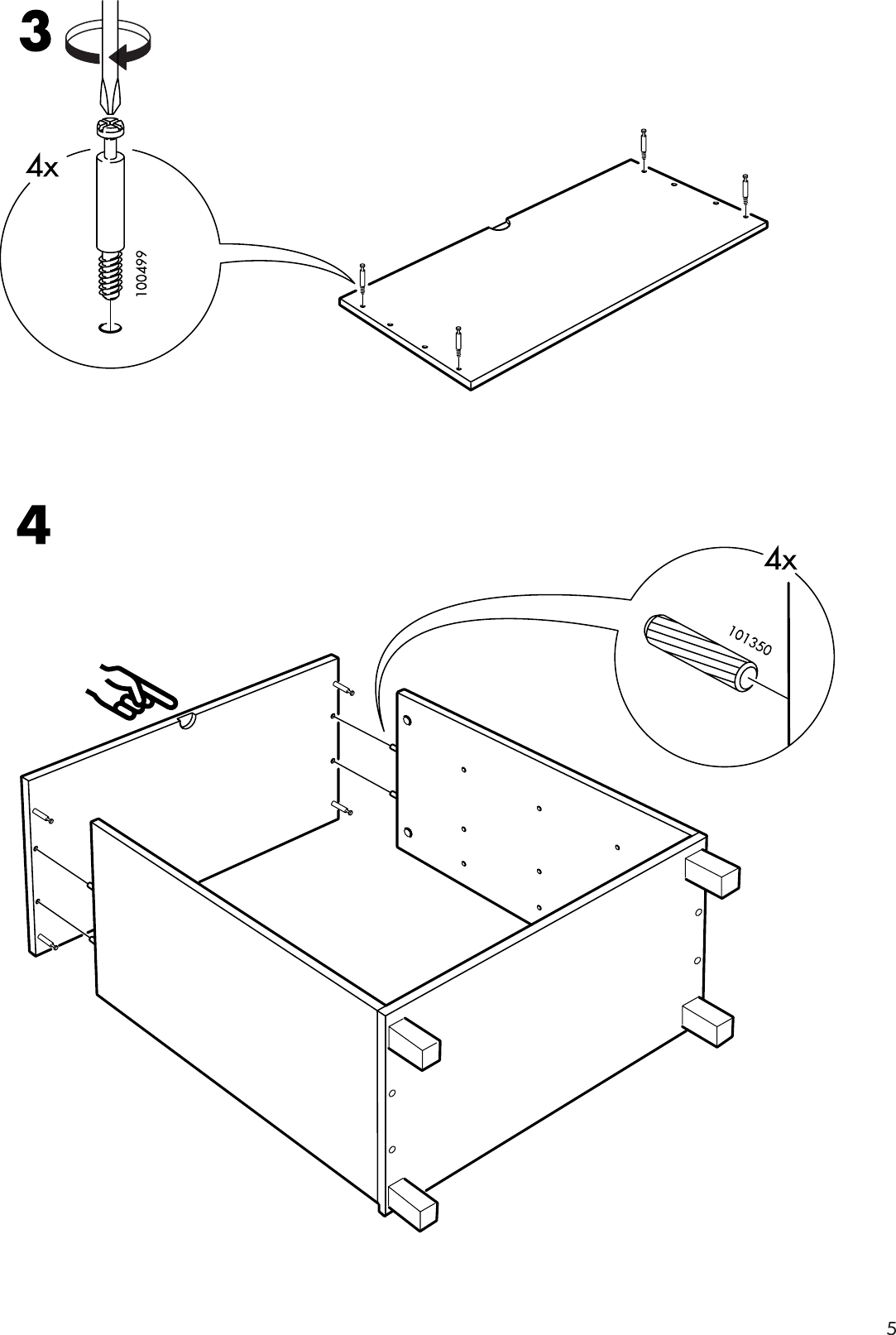 3

4x

100499

4

4x

101350

5