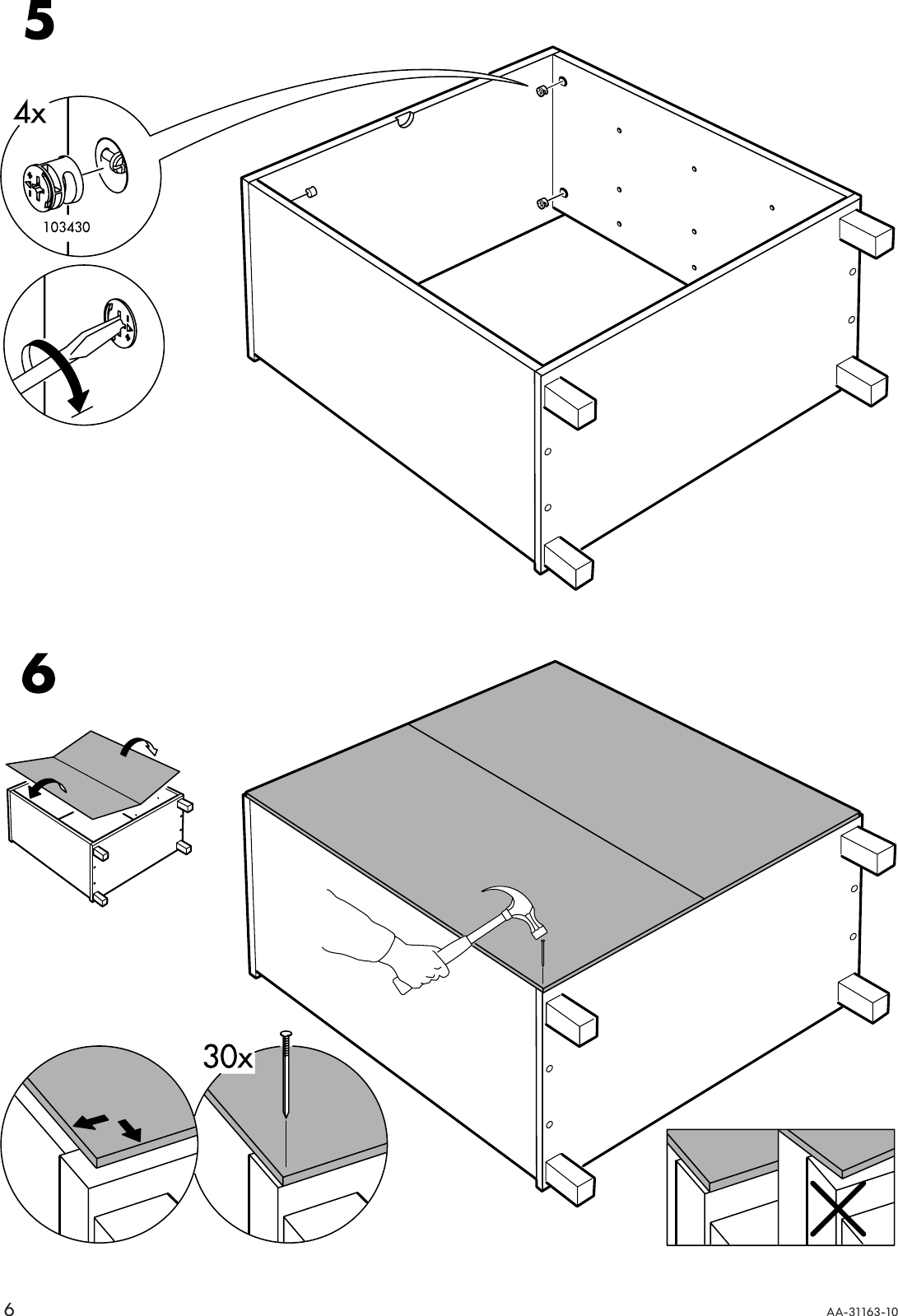 5

4x

103430

6

30x

6

AA-31163-10