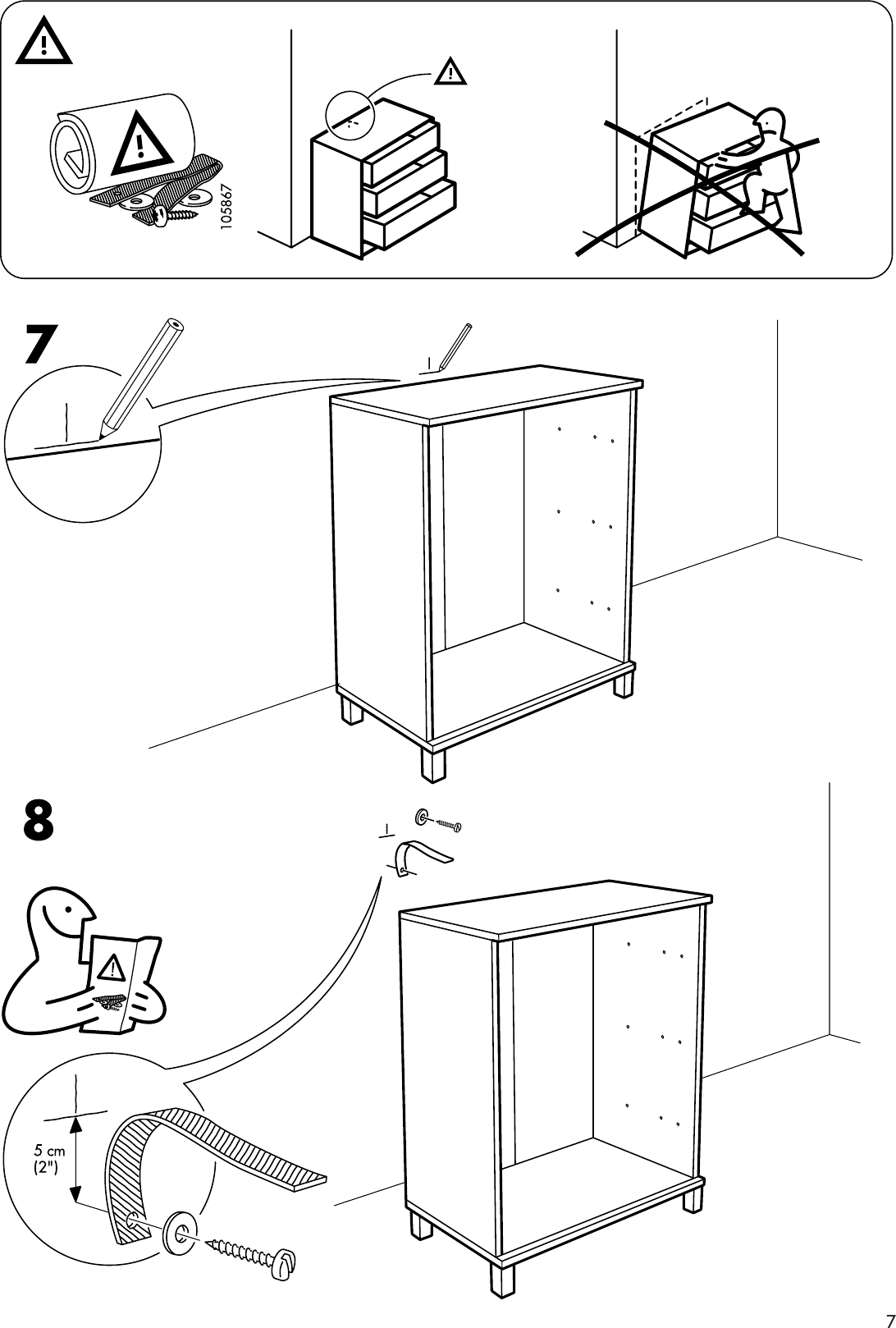 105867

7

8

5 cm
(2")

7