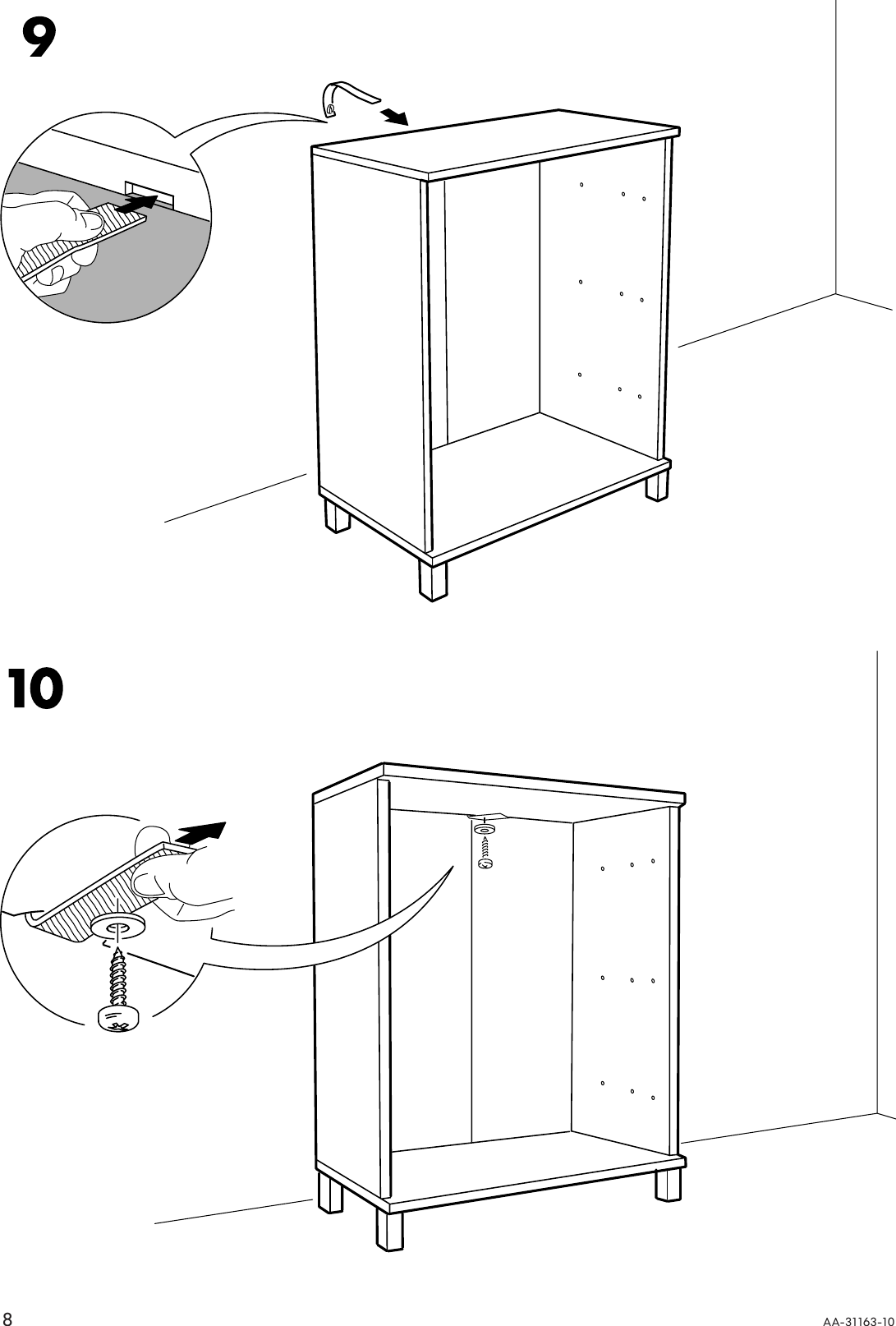 9

10

8

AA-31163-10