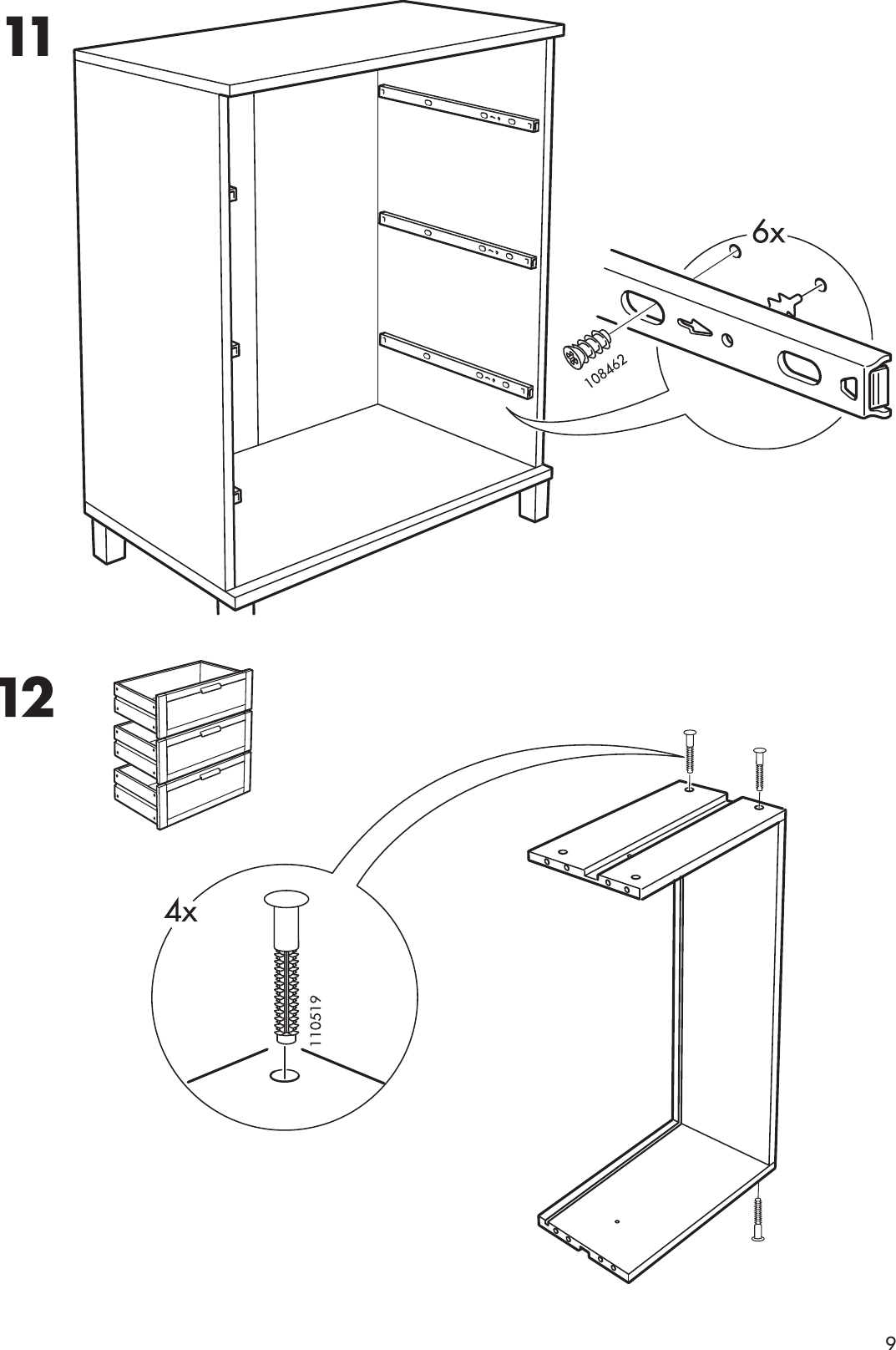 11

6x

108462

12

4x

110519

9