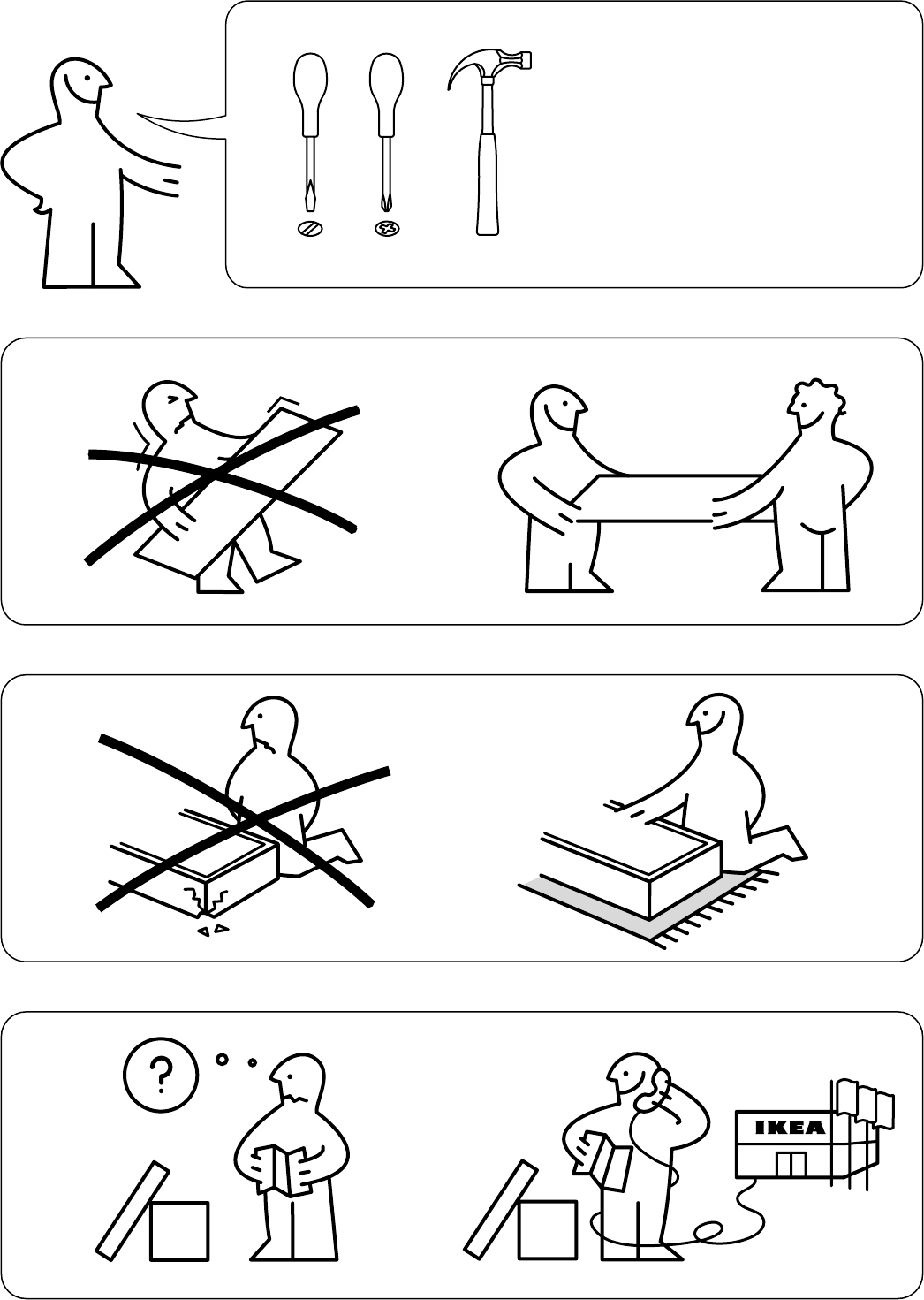 ?

IKEA