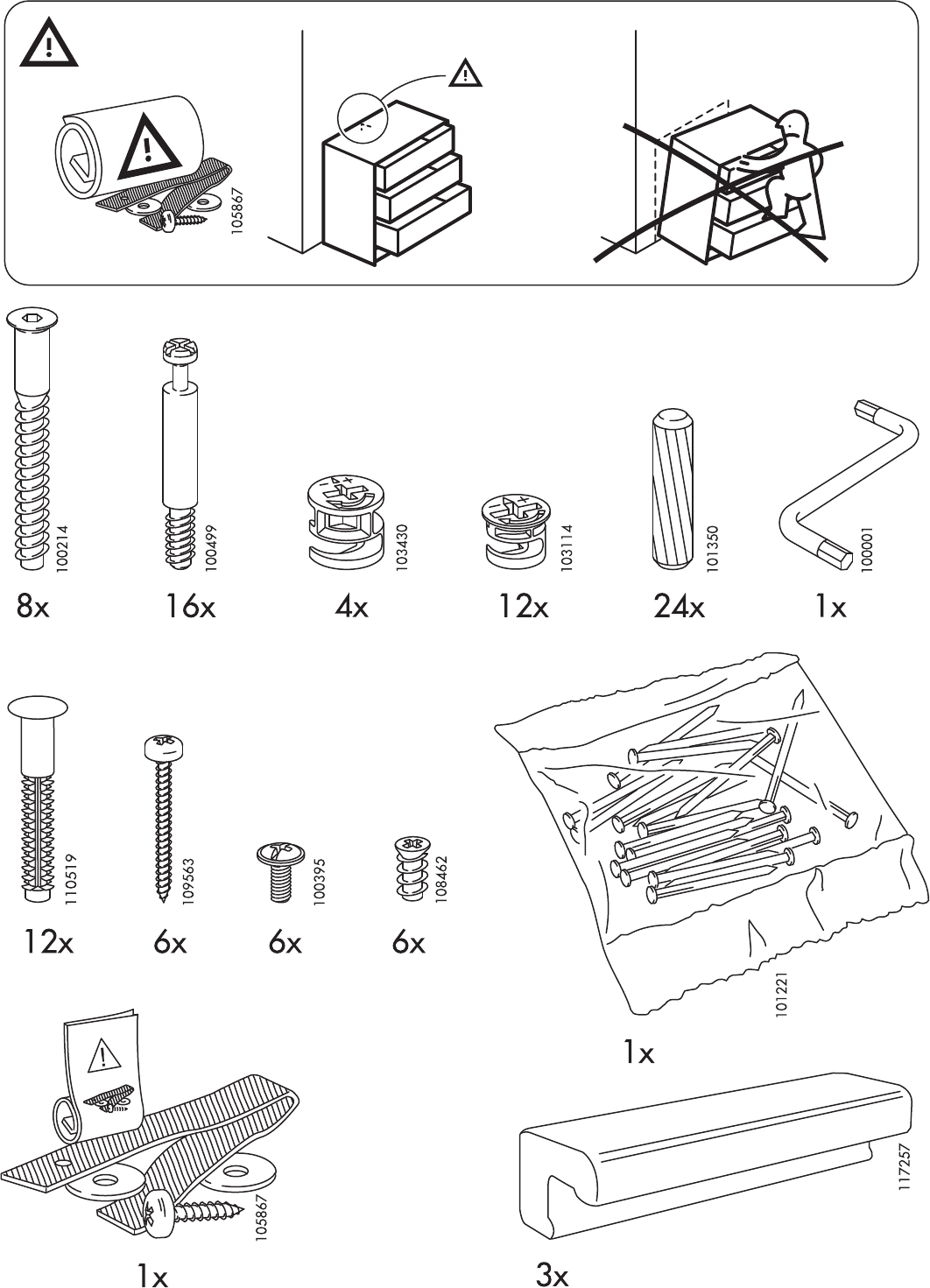 105867

100214
8x

100499
16x

103430
4x

103114
12x

101350
24x

100001
1x

110519
12x

109563
6x

100395
6x

108462
6x

101221
1x

105867
1x

117257
3x