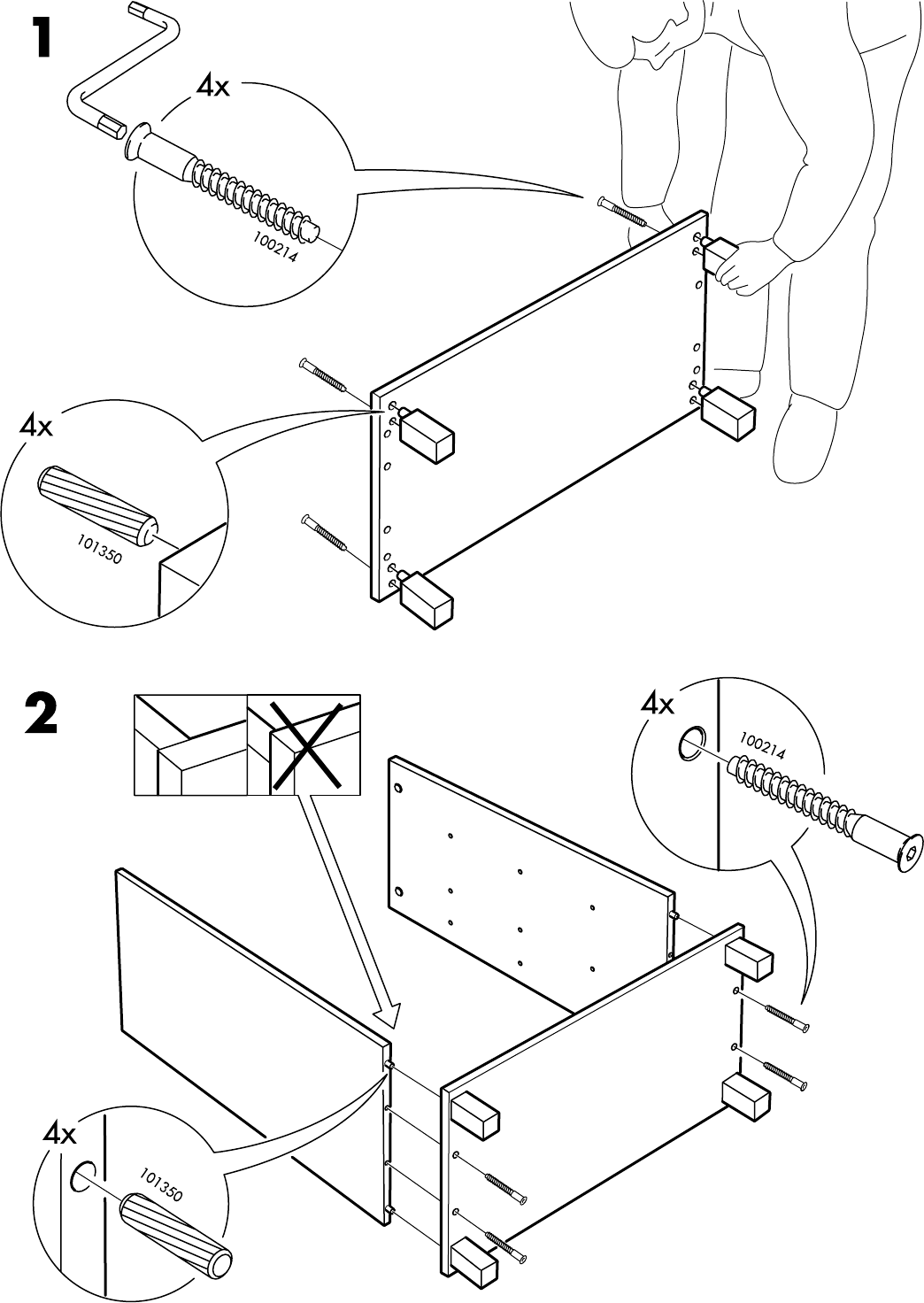 1

4x

100214

4x

101350

2

4x

100214

4x

101350