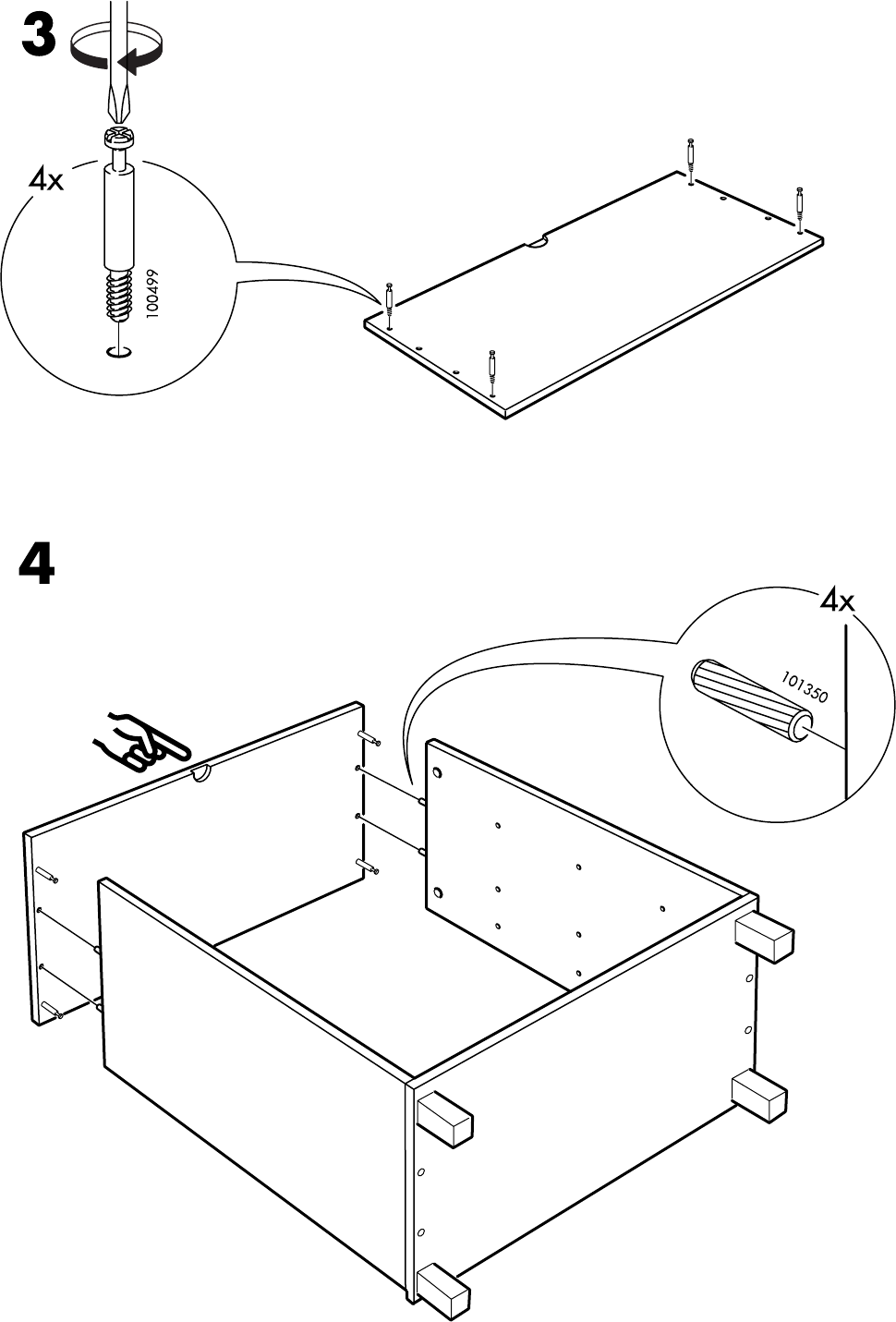 3

4x

100499

4

4x

101350