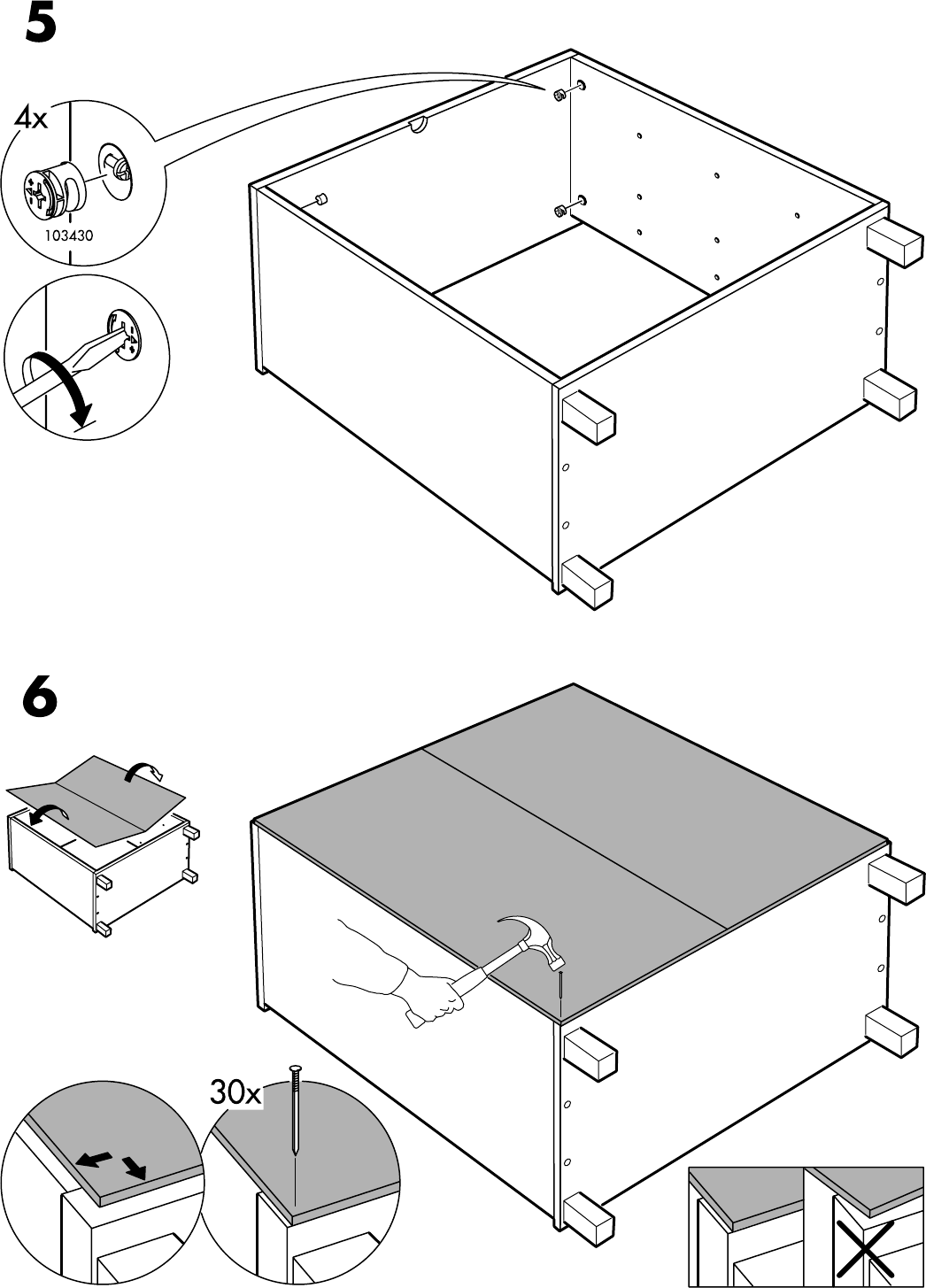 5

4x

103430

6

30x