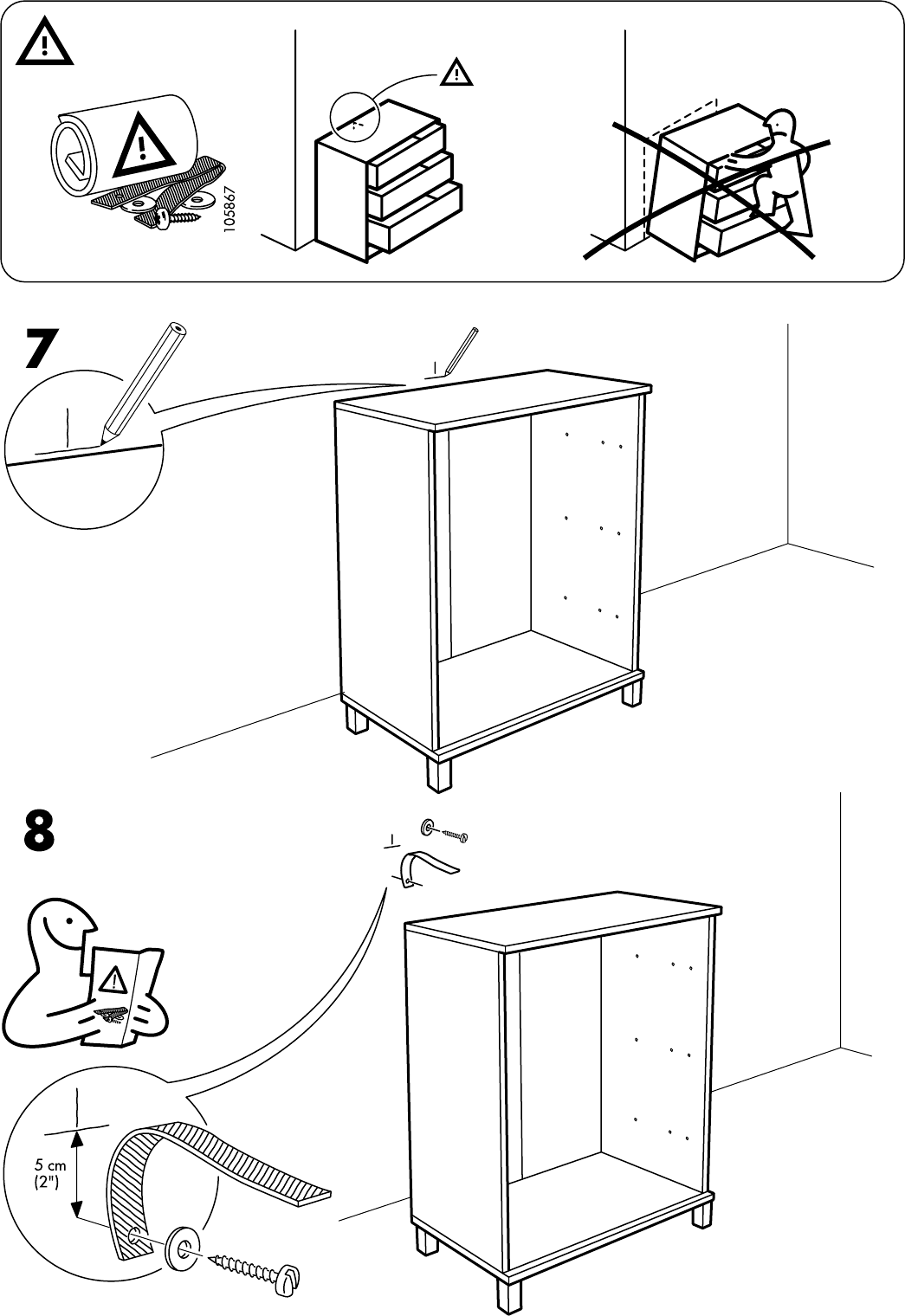 105867

7

8

5 cm
(2")