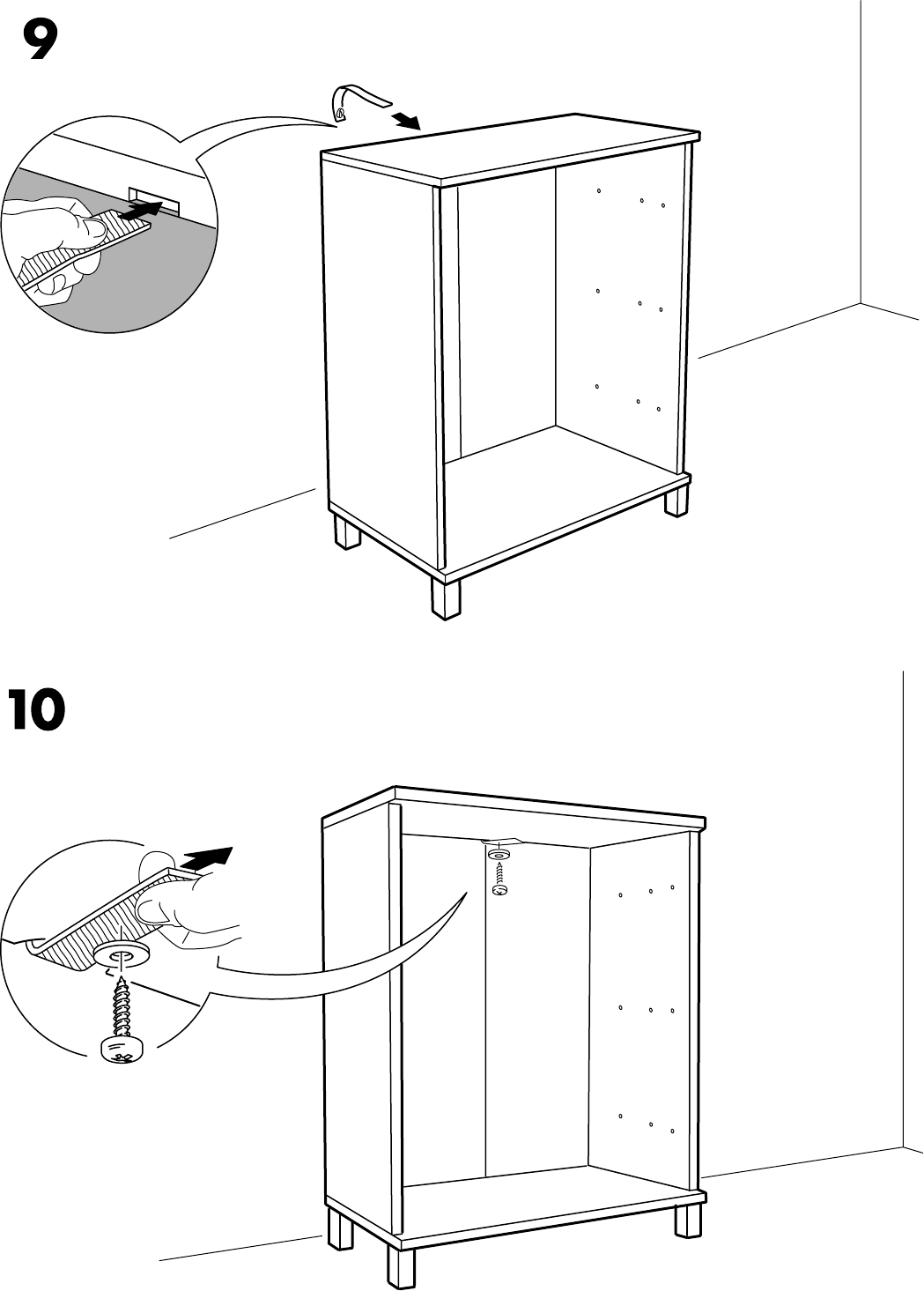 9

10