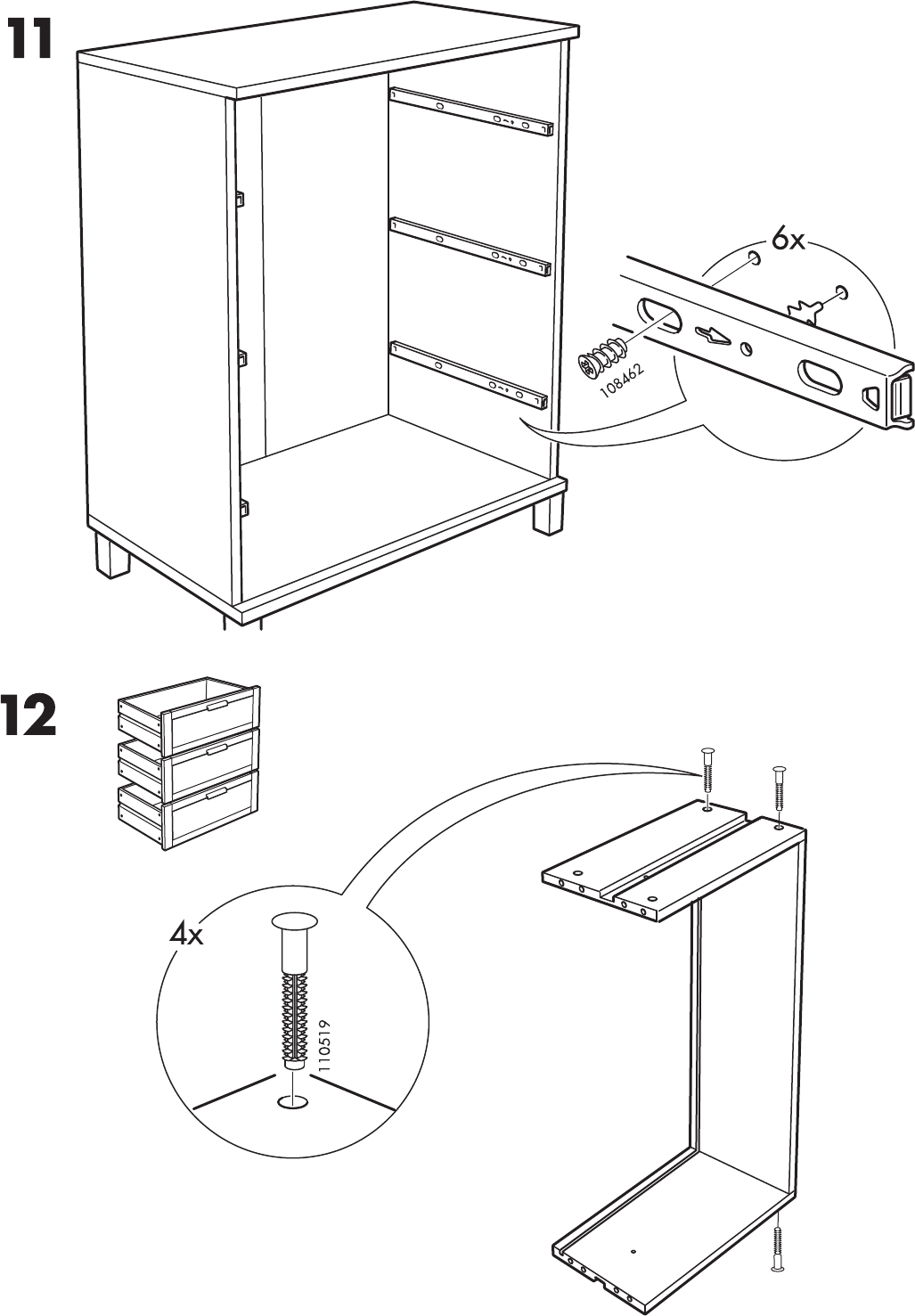 11

6x

108462

12

4x

110519