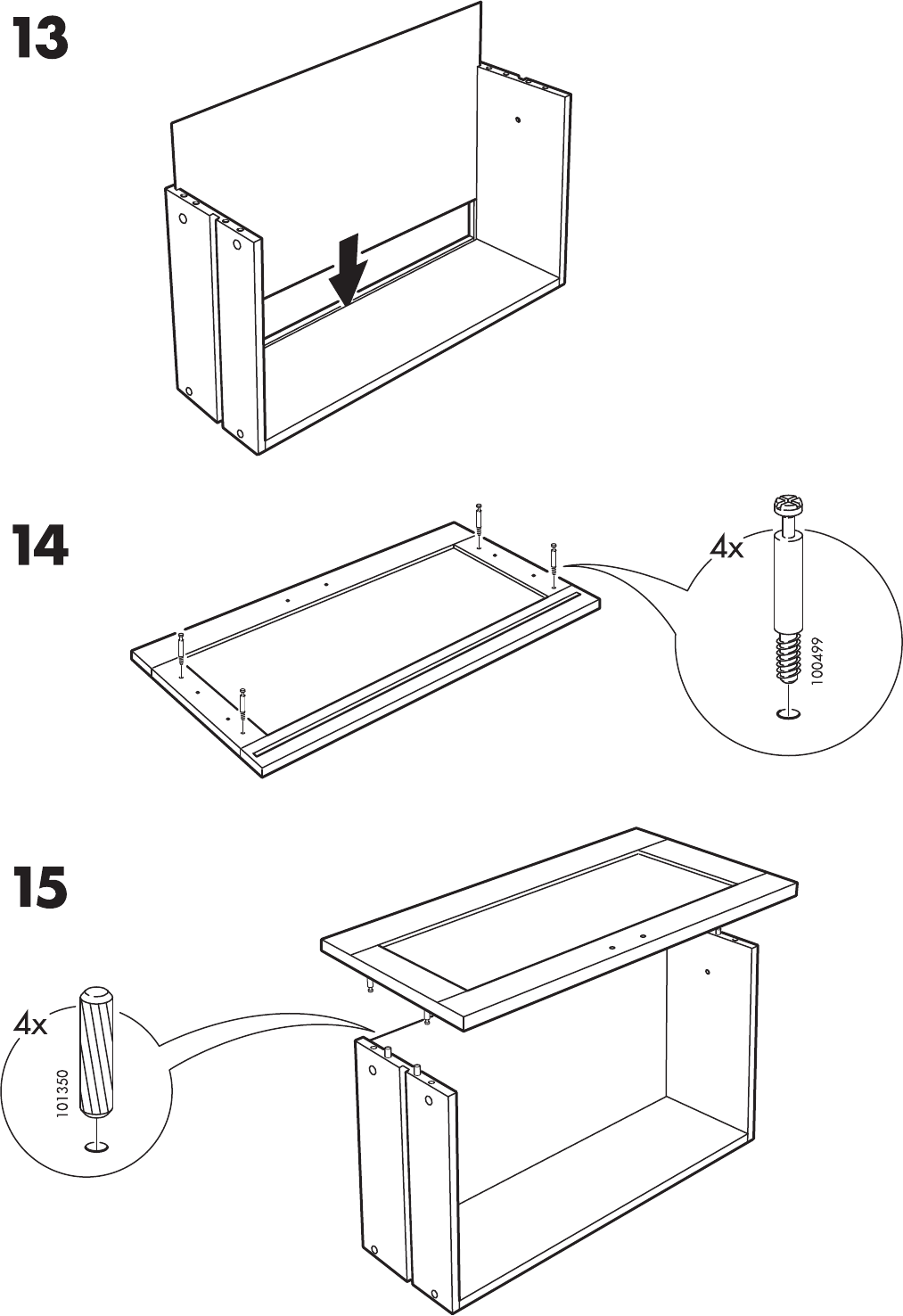 13

14

4x

100499

15

4x

101350