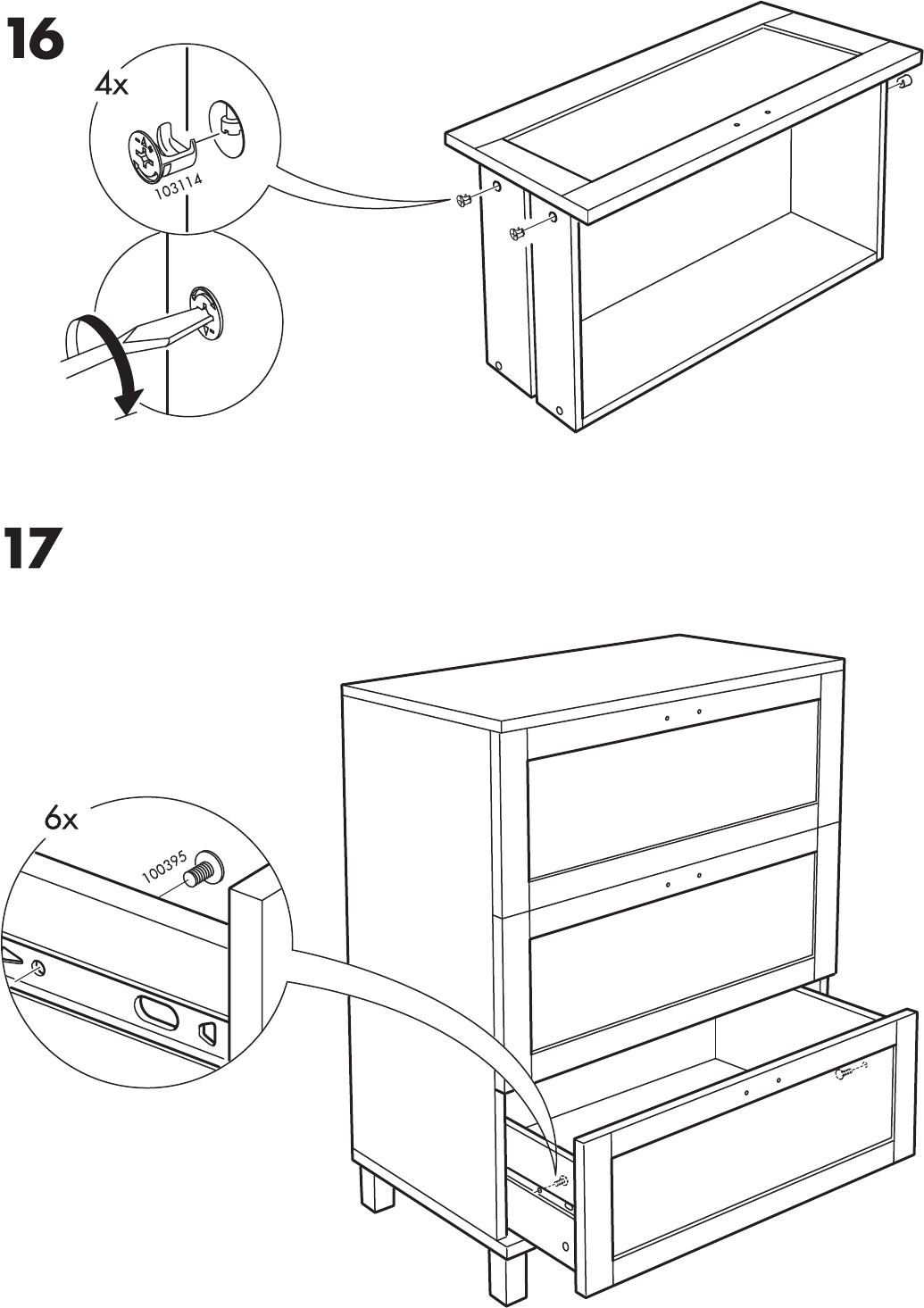 16

4x

103114

17

6x

100395