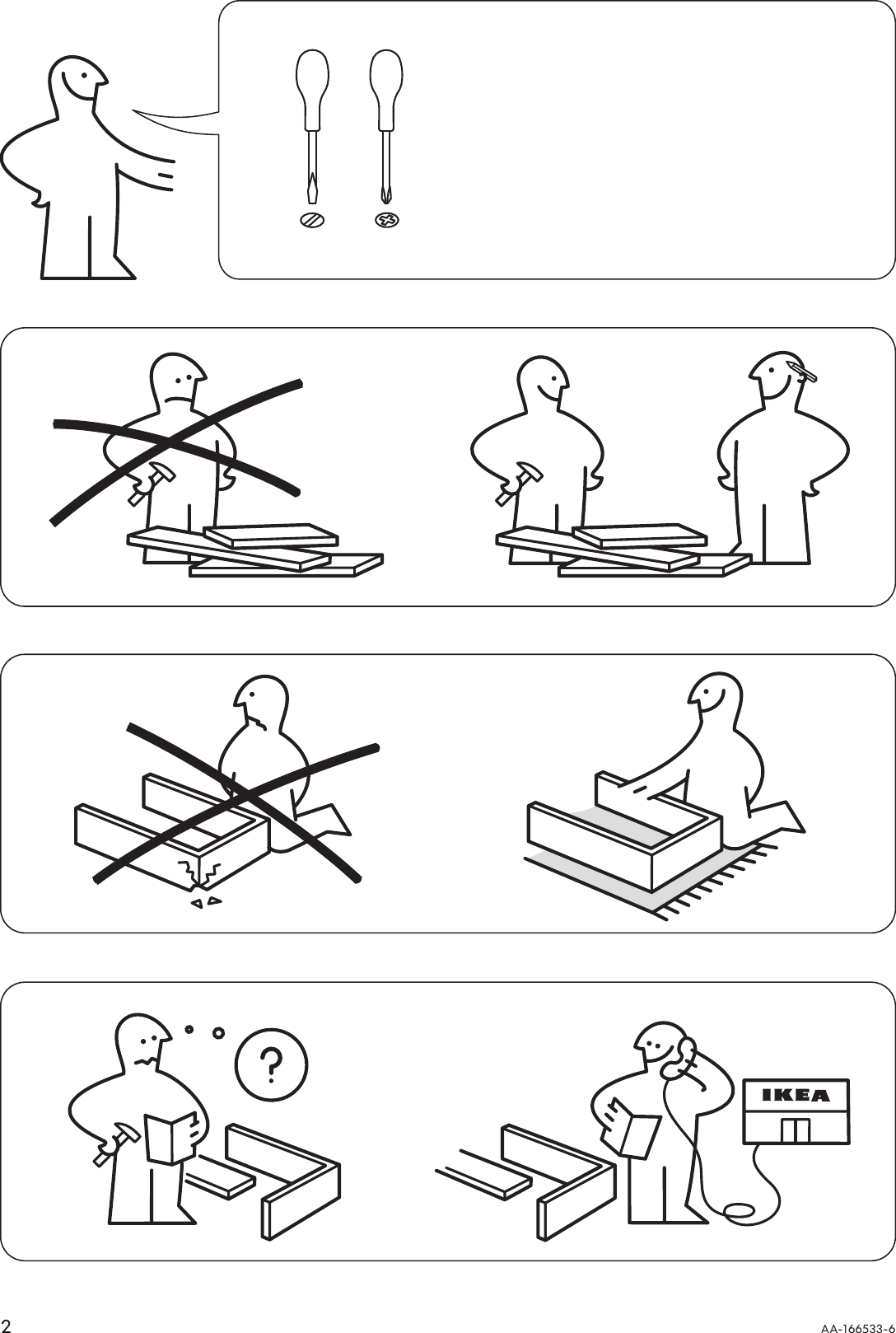 ?

IKEA

2

AA-166533-6