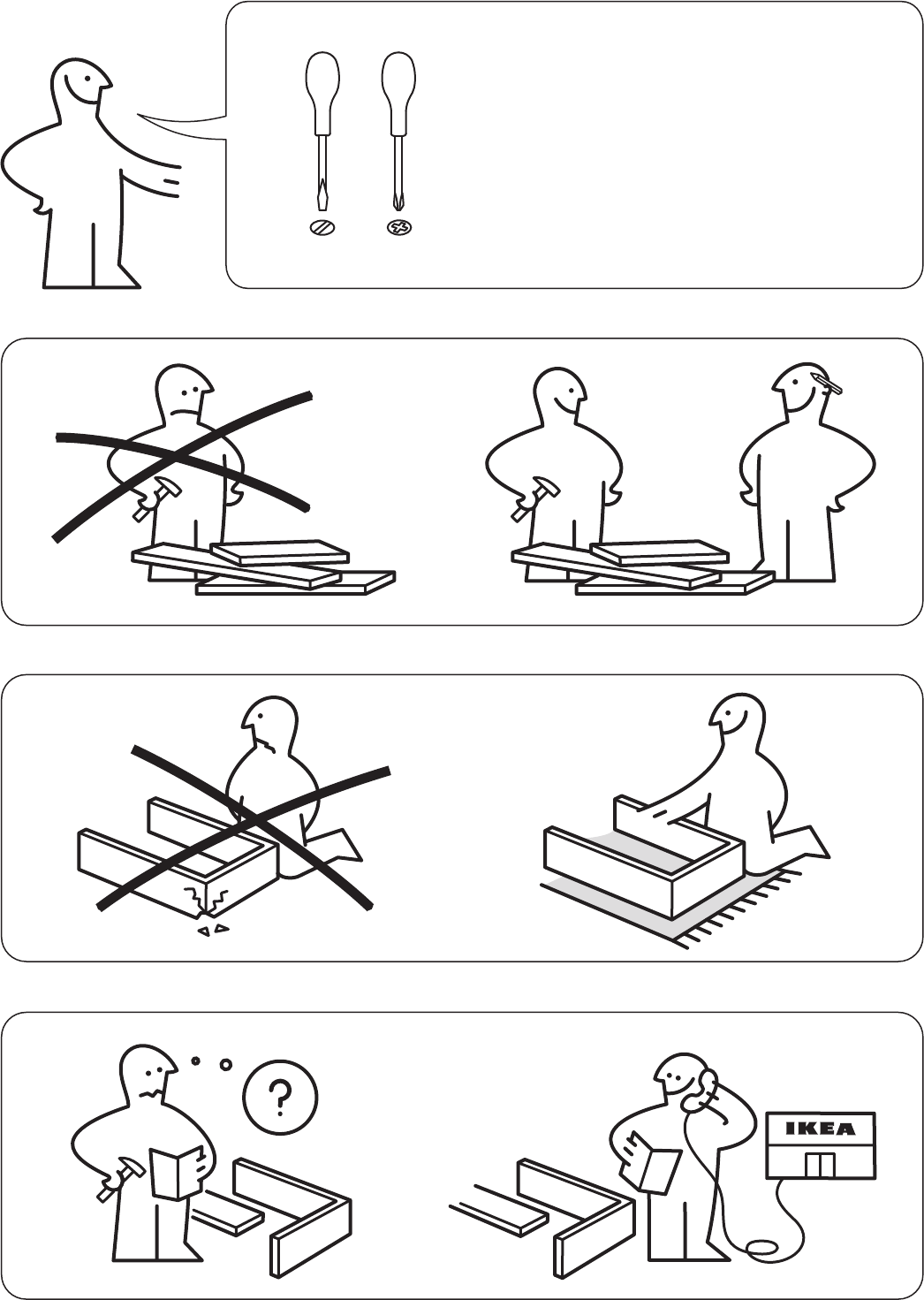 ?

IKEA