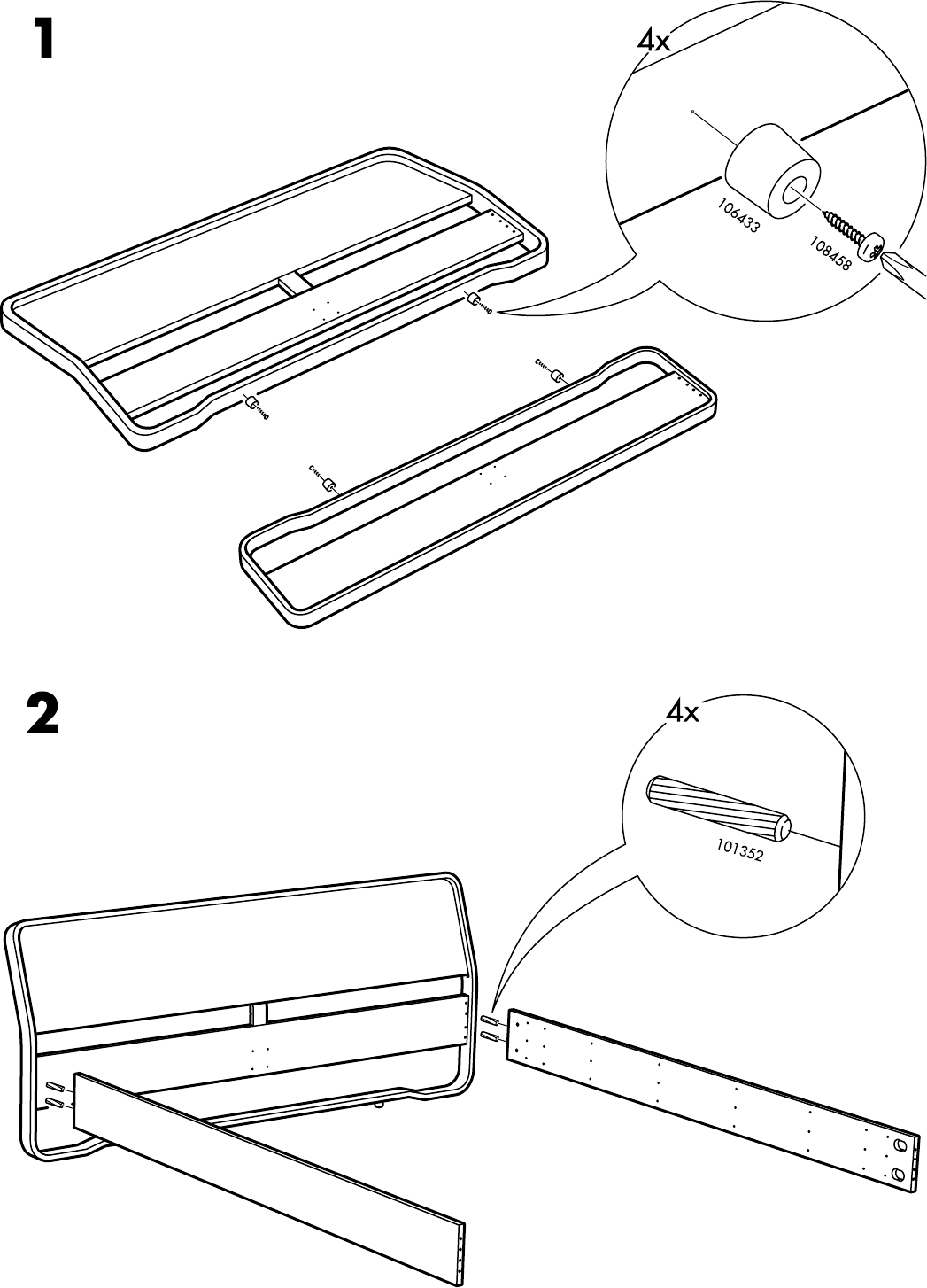 1

4x

106433

108458

2

4x

101352