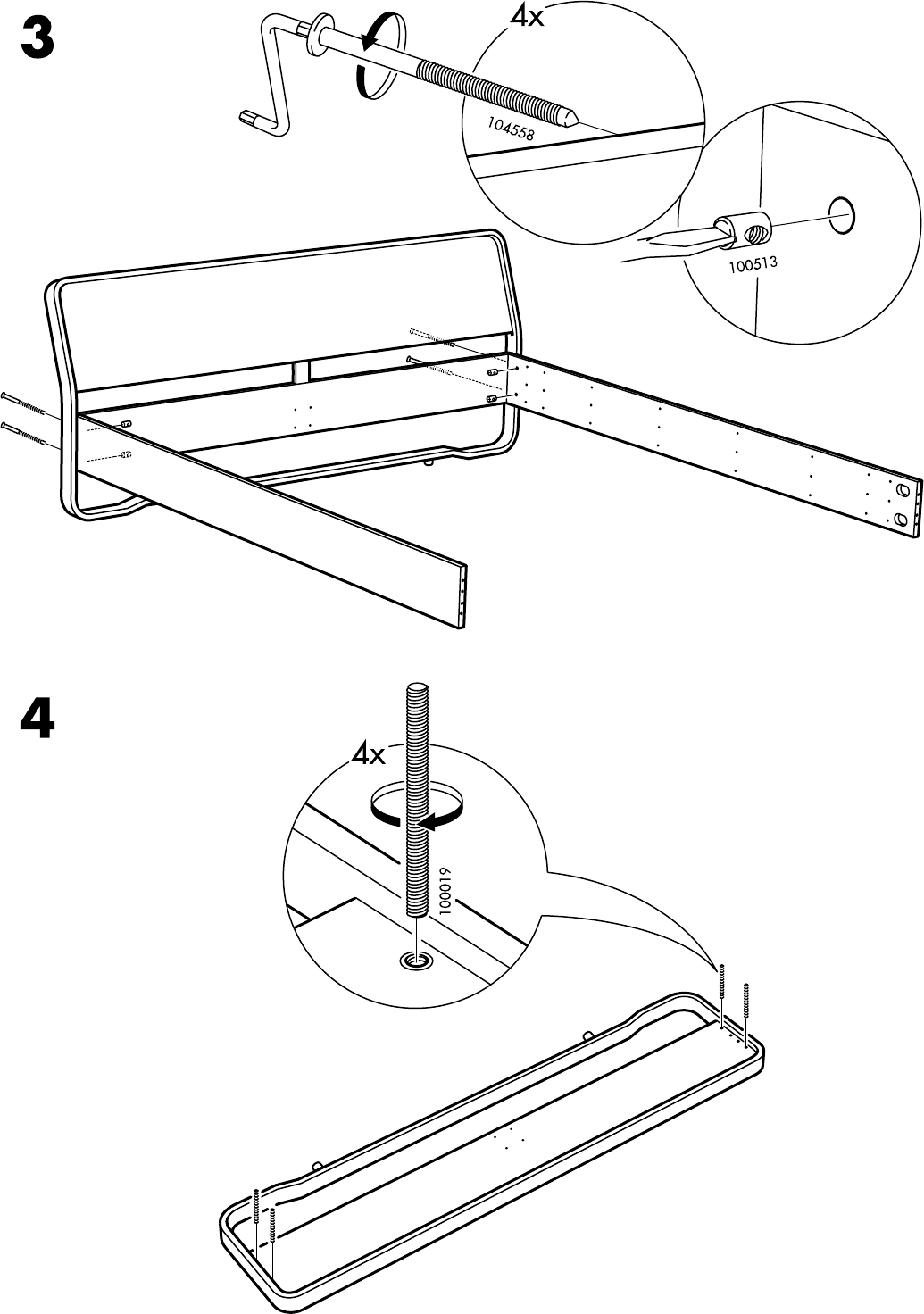 3

4x

104558

100513

4

4x

100019