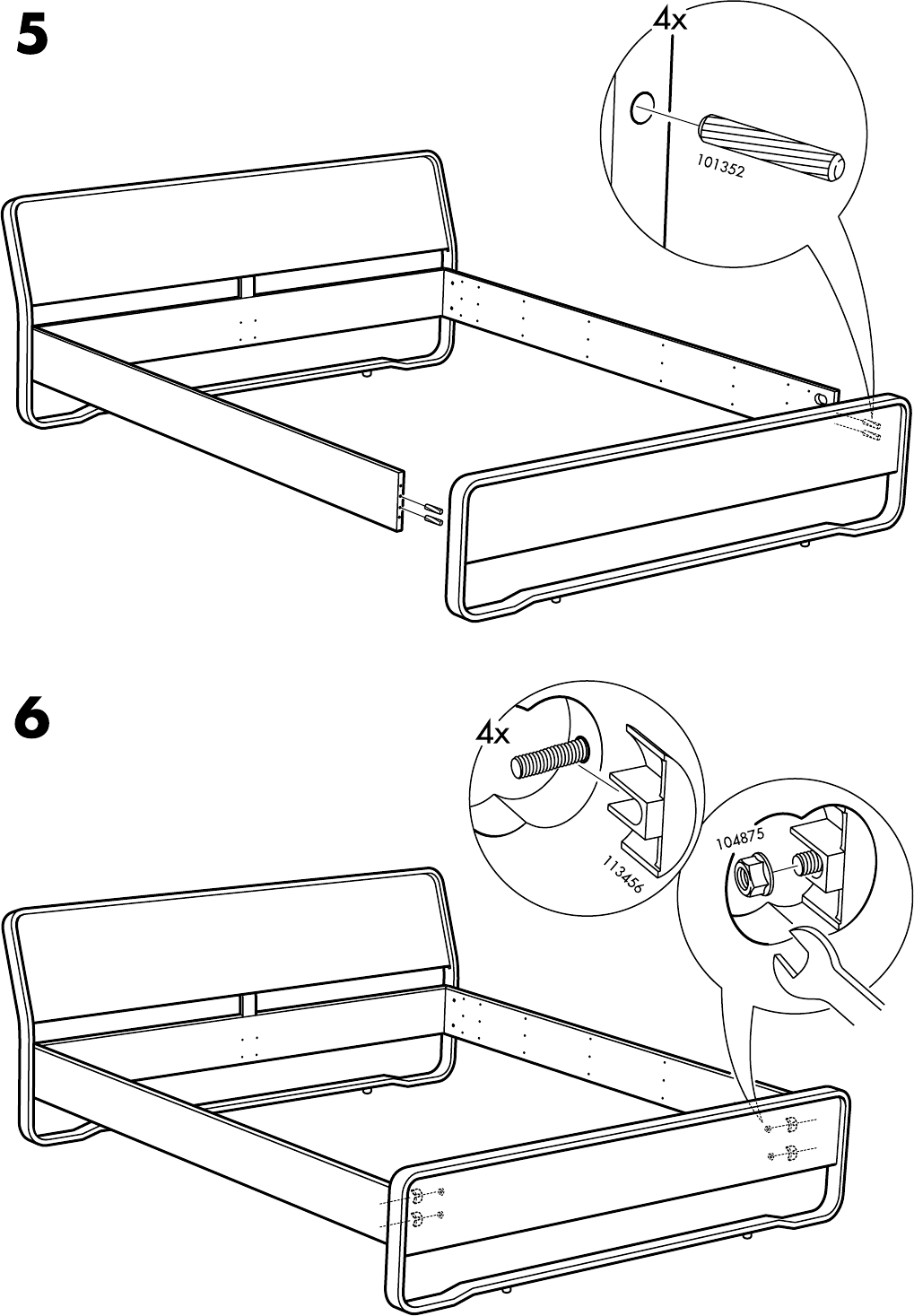 5

4x

101352

6

4x

113456

104875