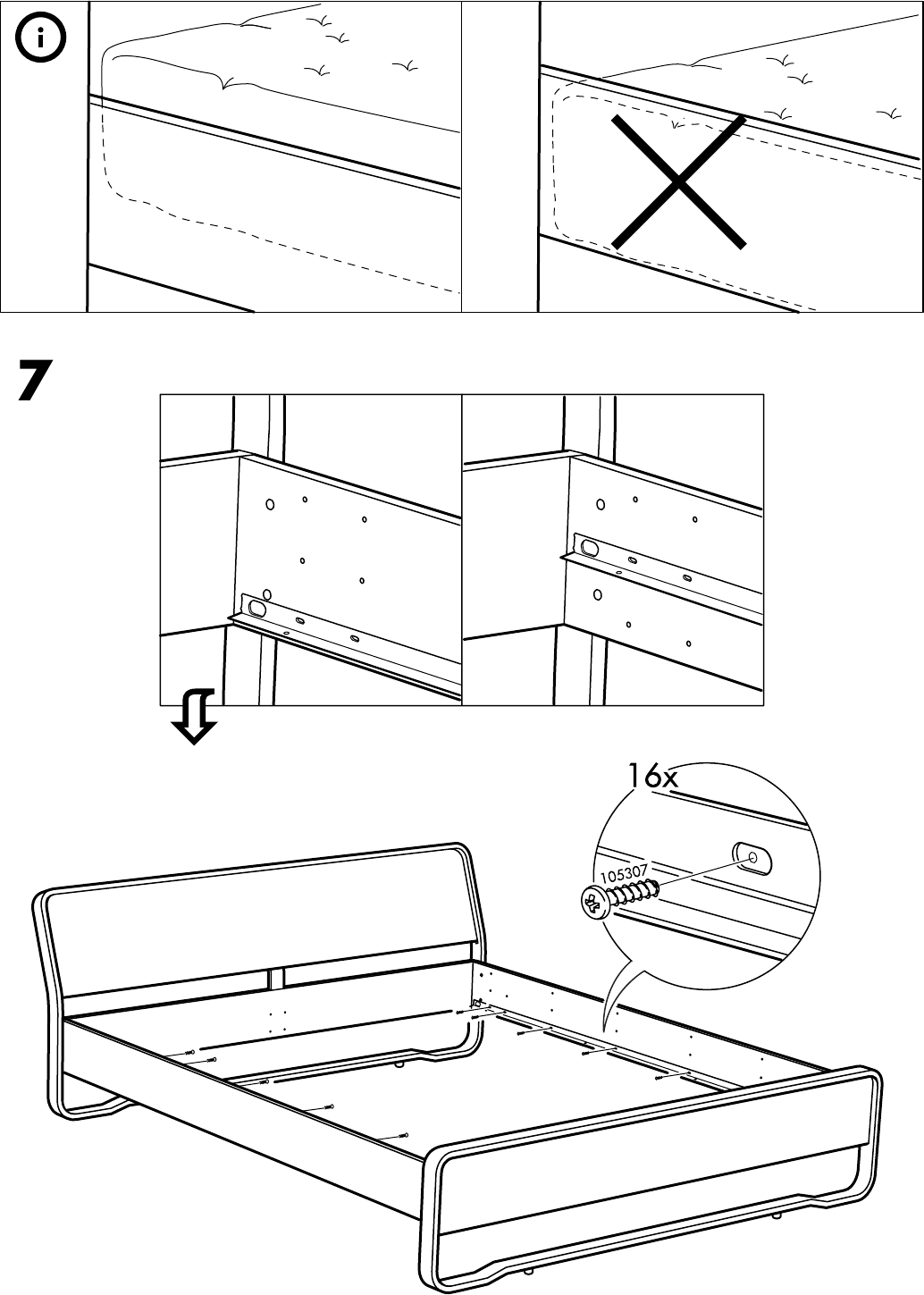 i

7

16x

105307