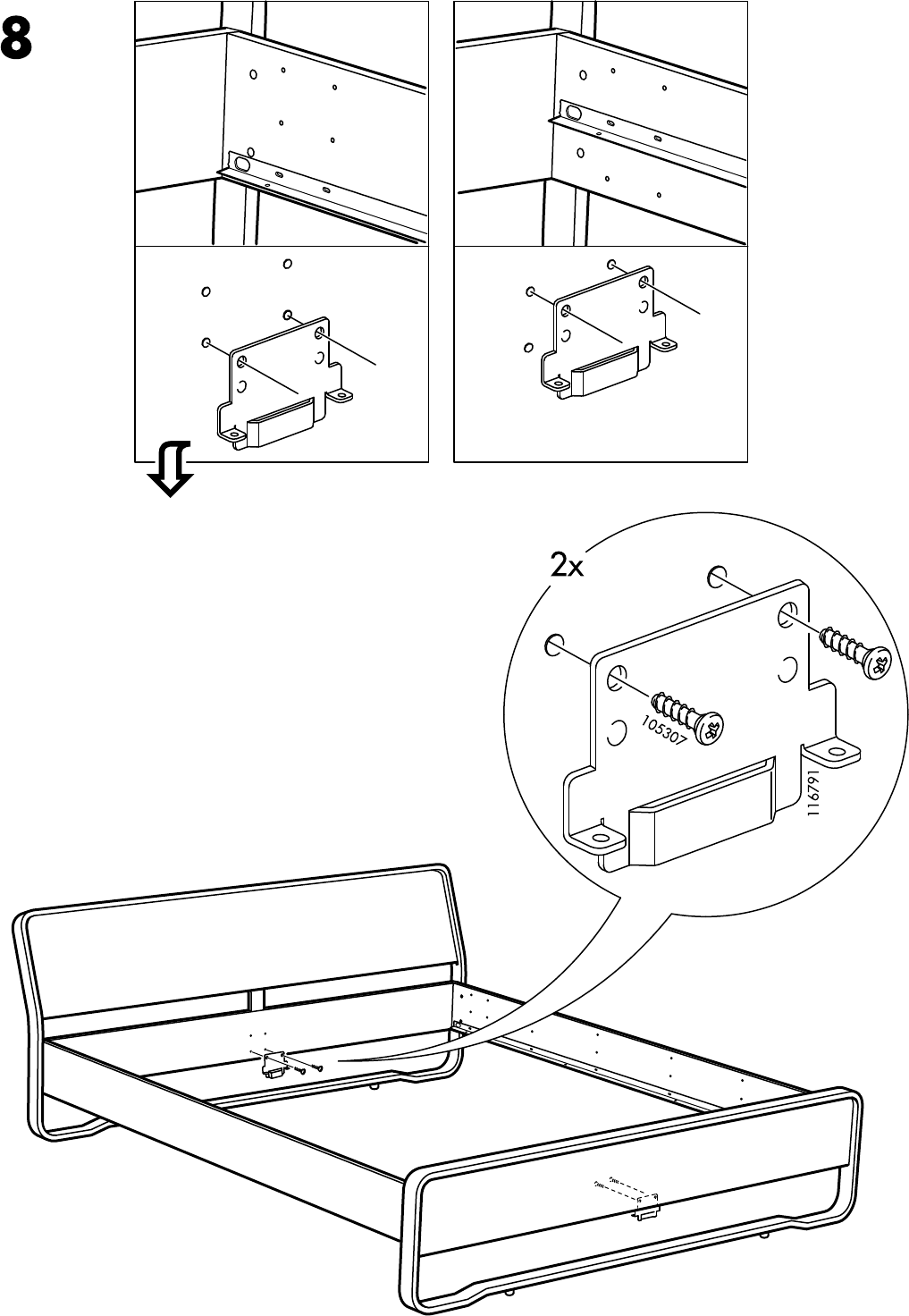 8

2x

105307

116791