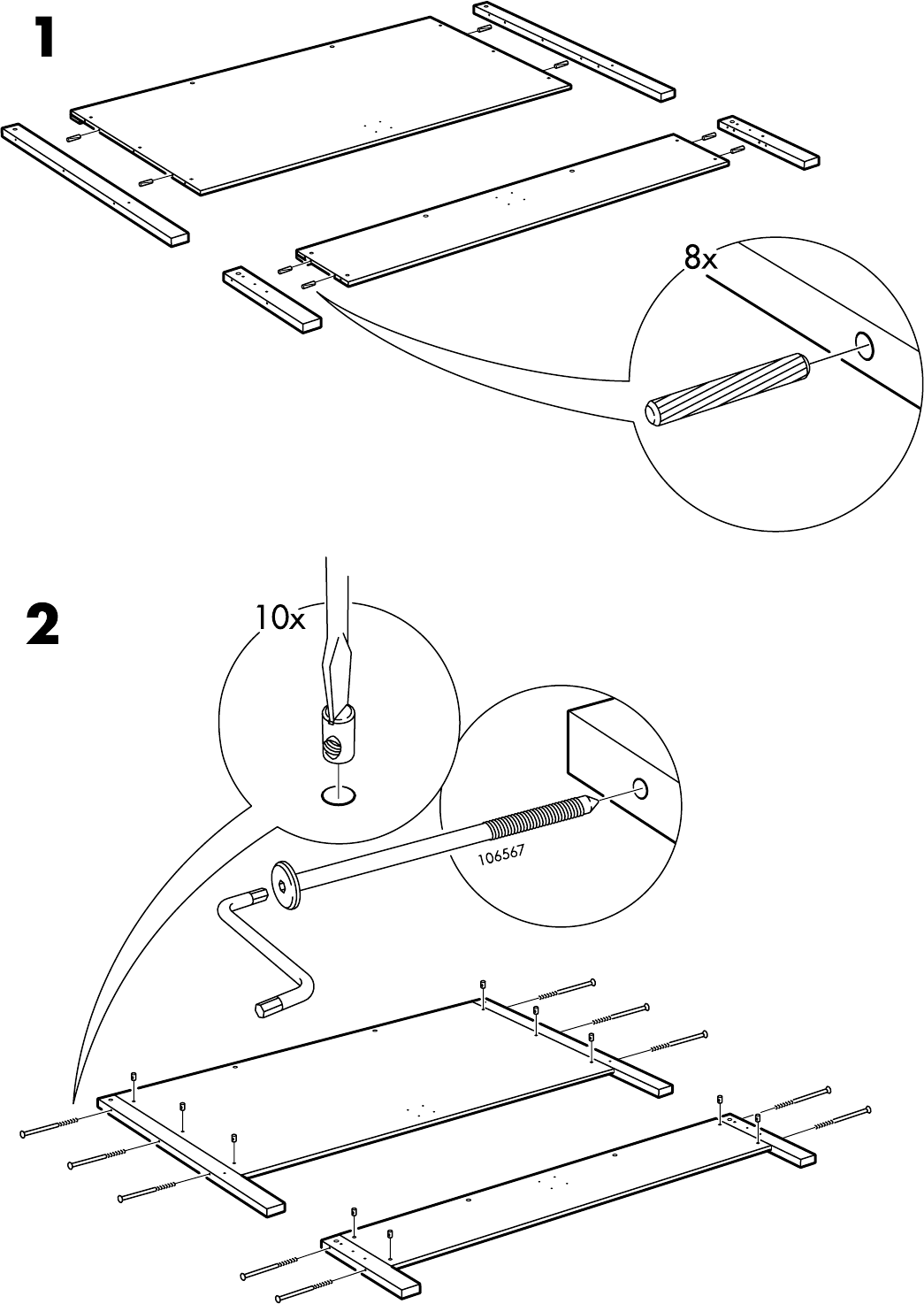 1

8x

2

10x

106567