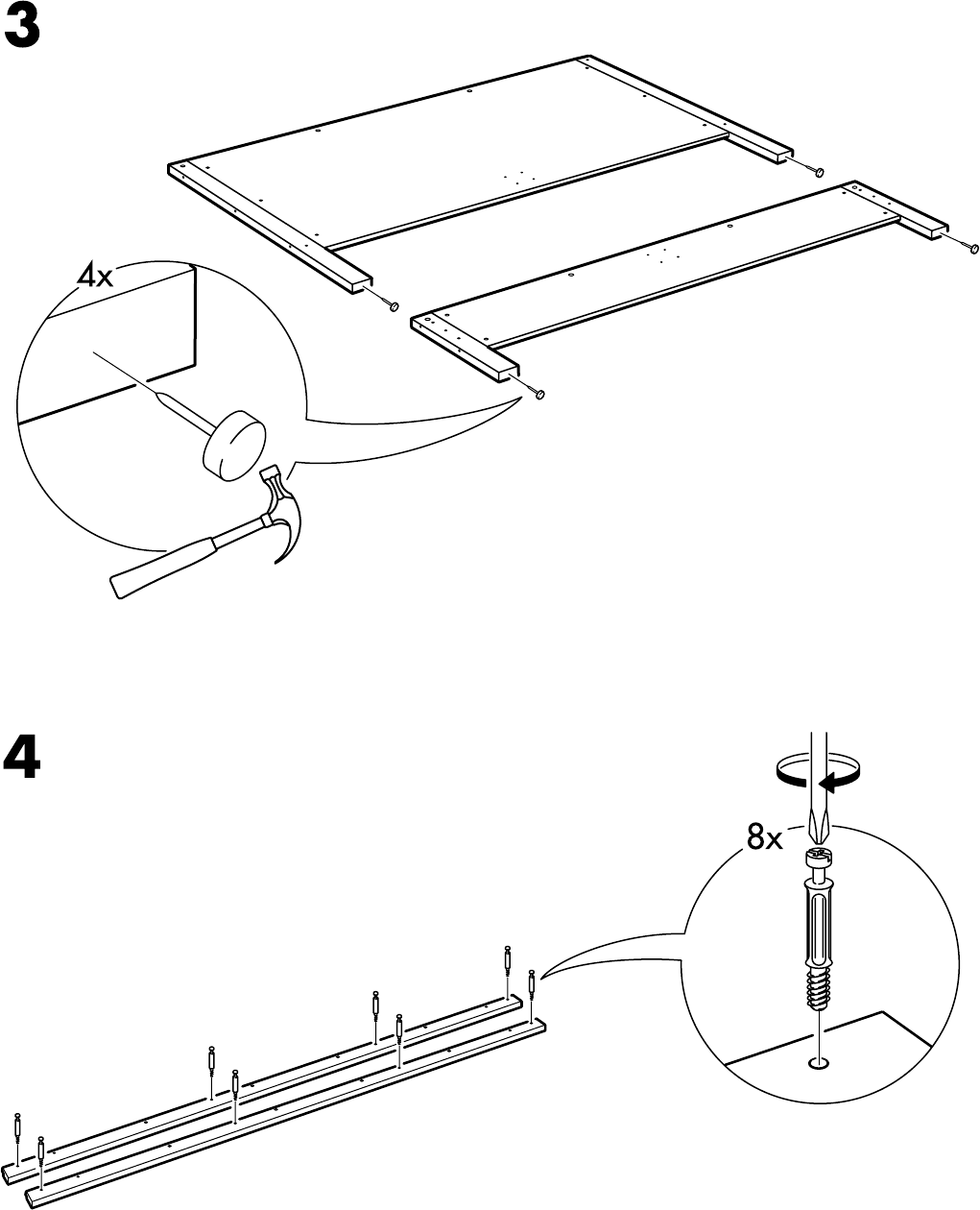 3

4x

4

8x