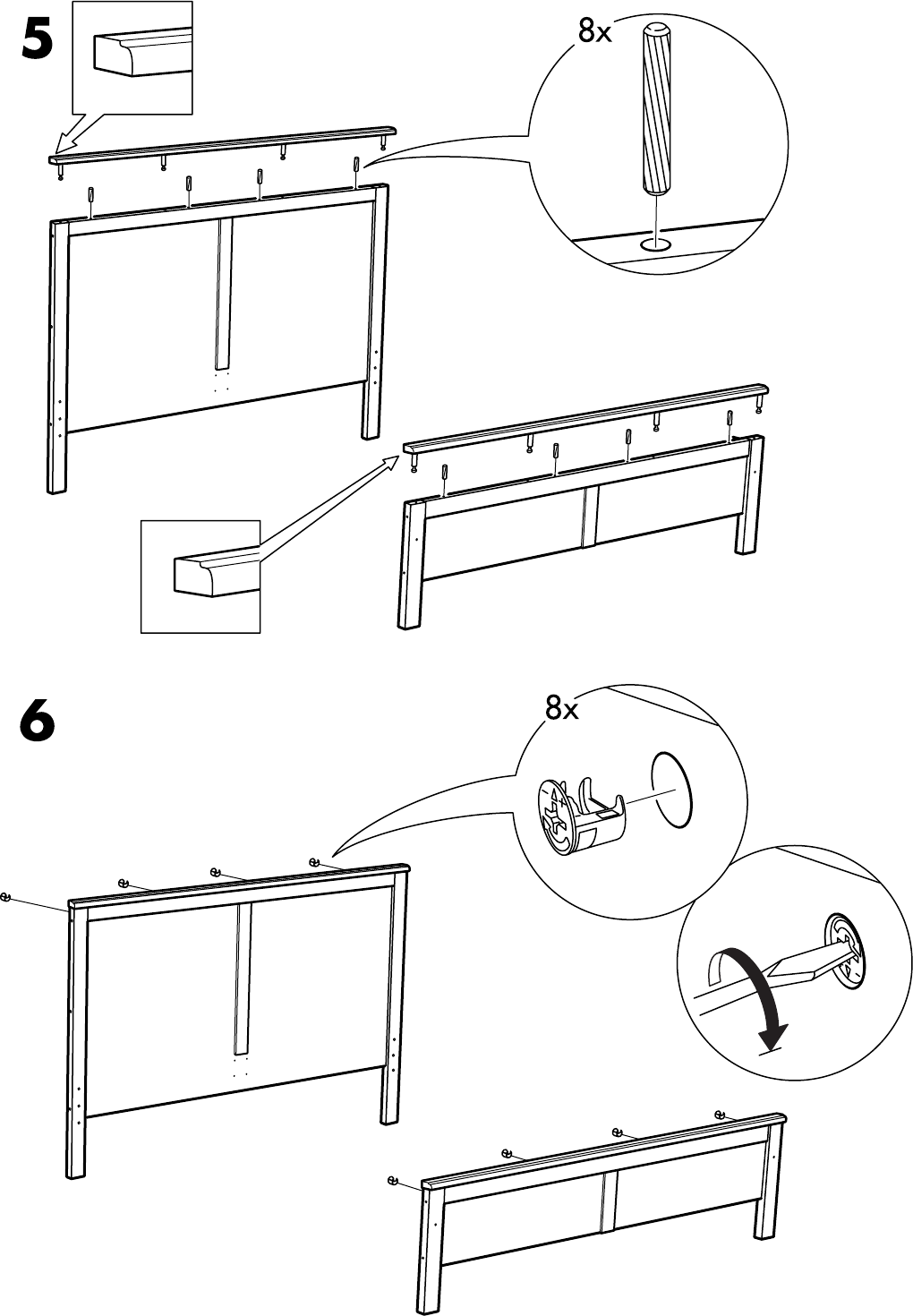 5

8x

6

8x