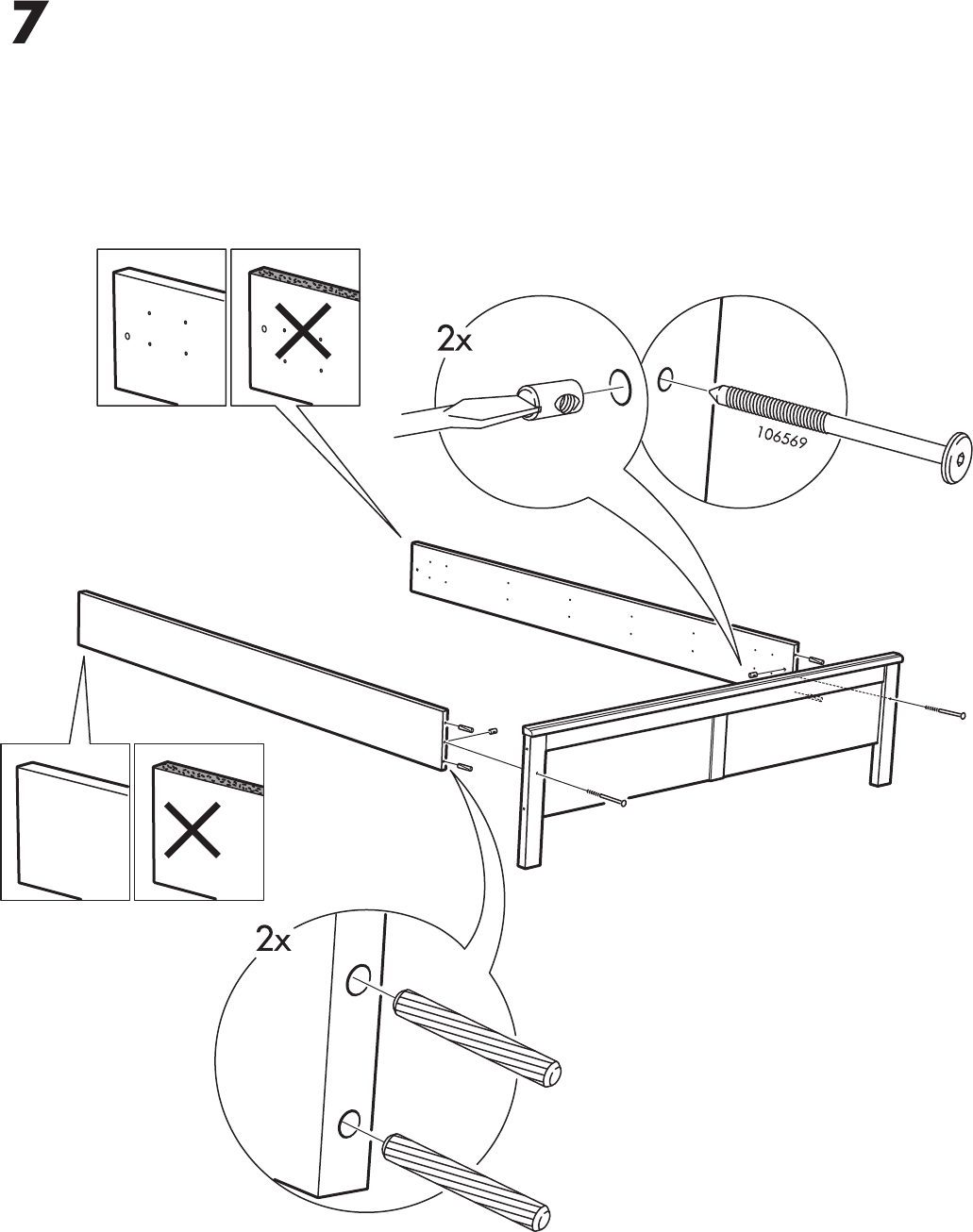 7

2x

106569

2x