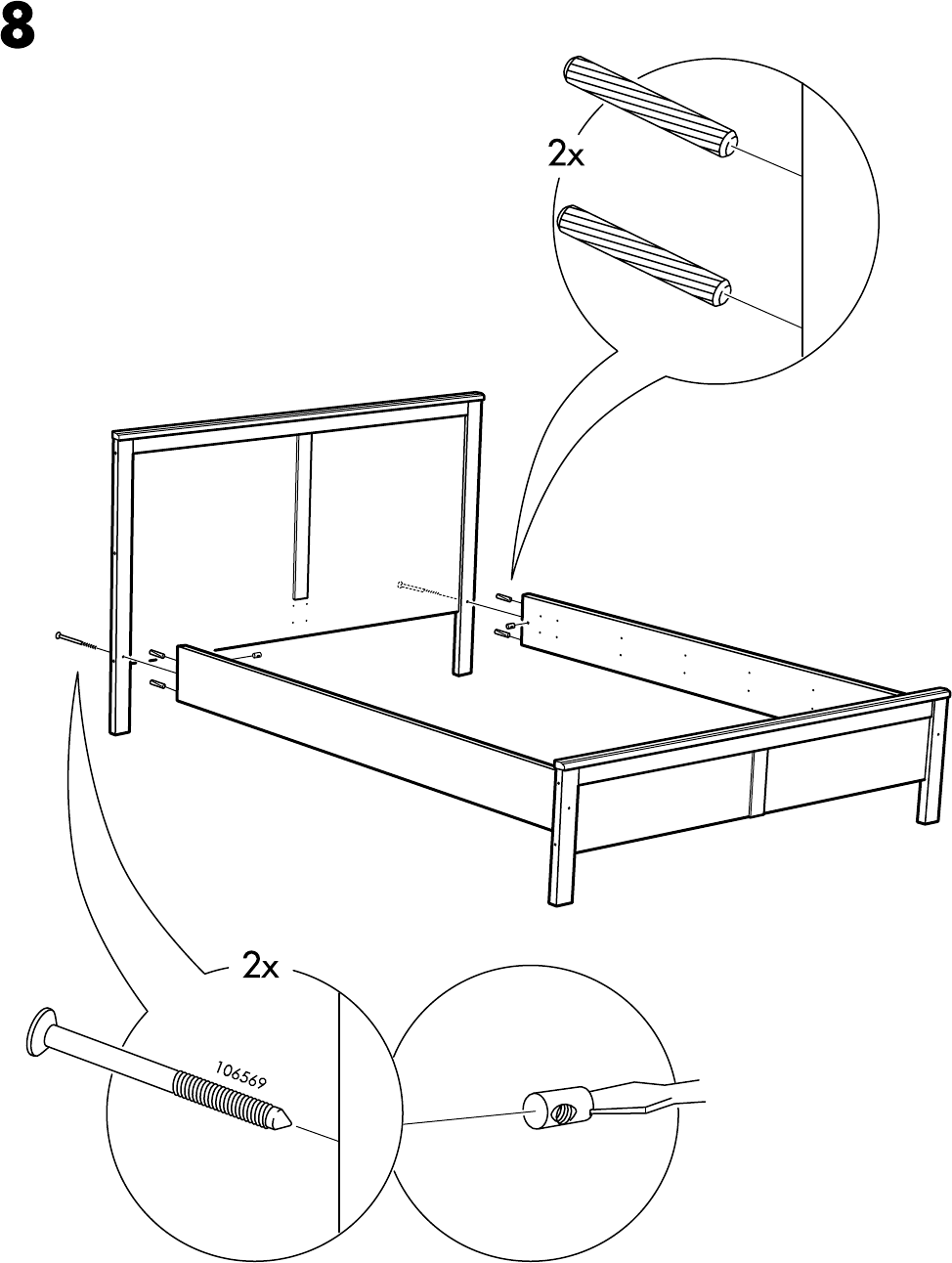 8

2x

2x

106569