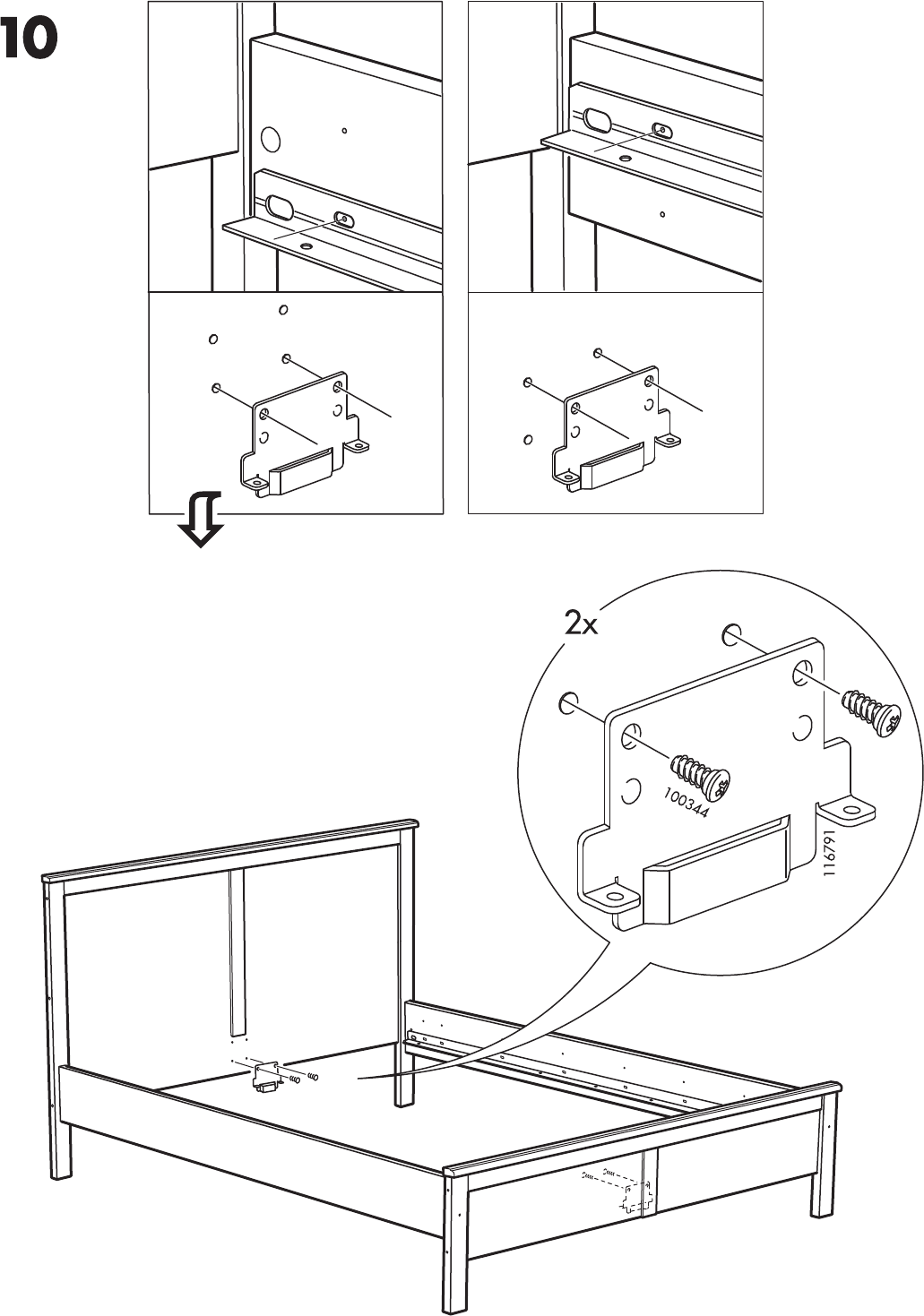 10

2x

100344

116791