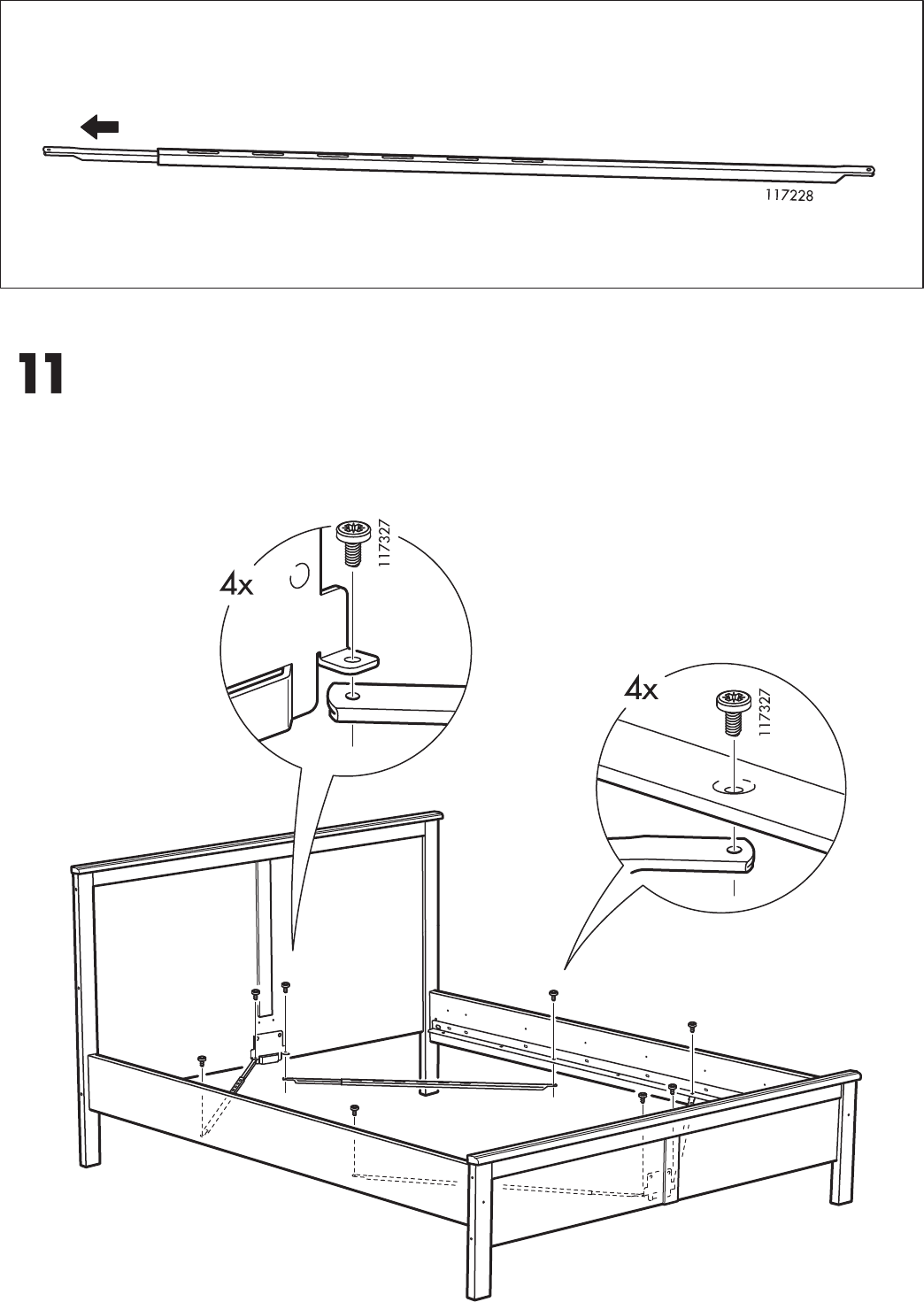 117228

11

4x

117327

4x

117327