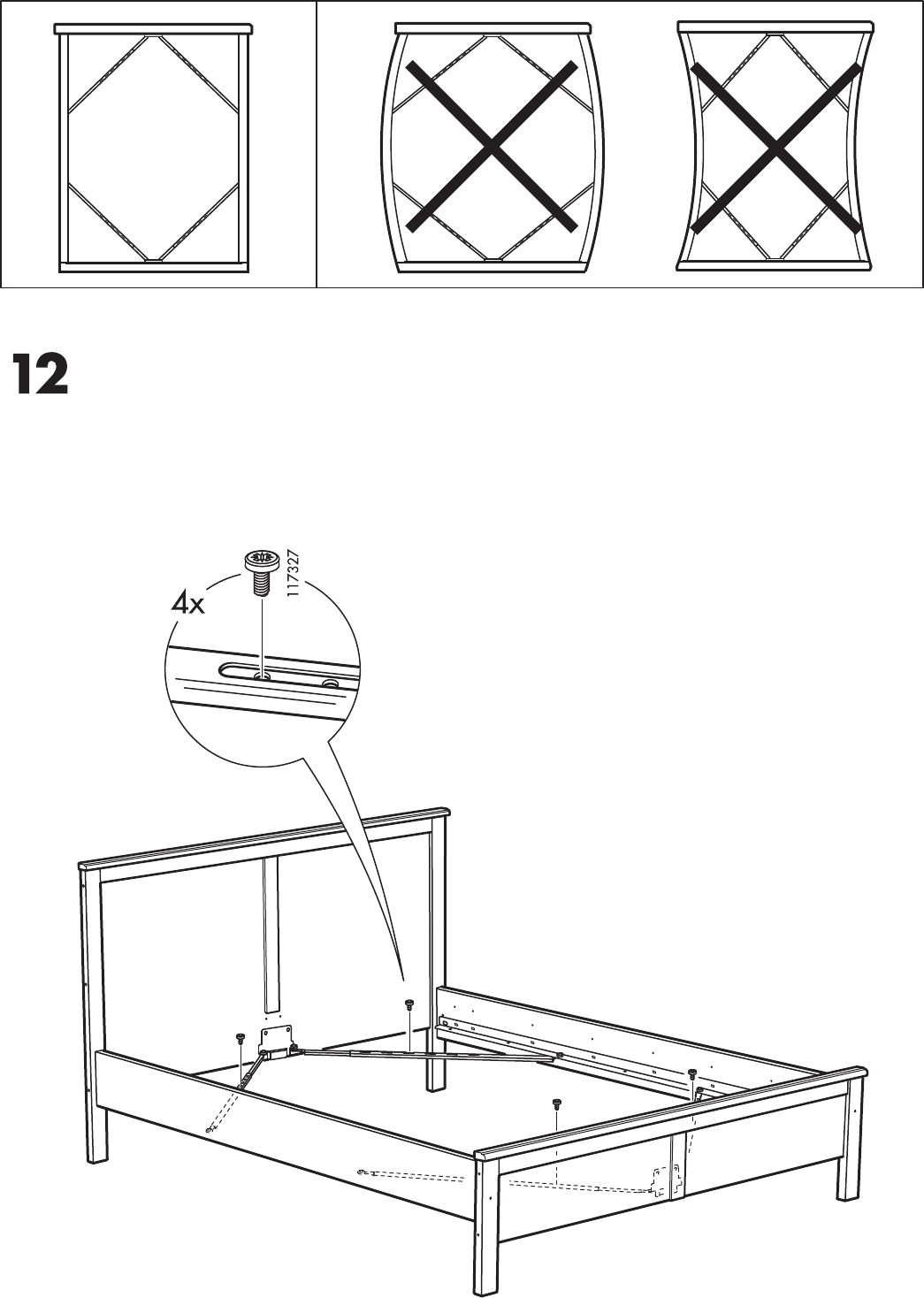 12

4x

117327