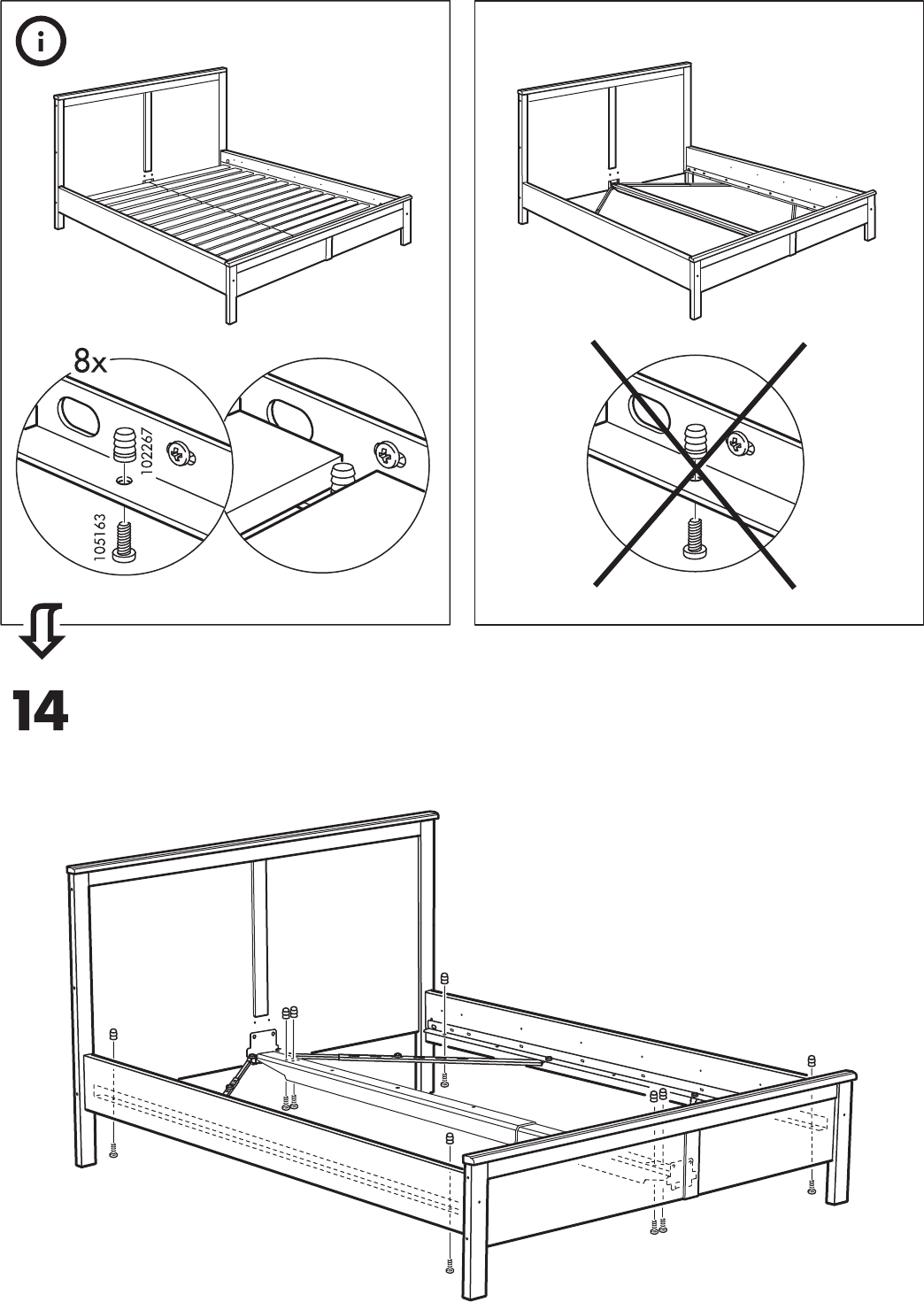 i

8x

102267

105163

14