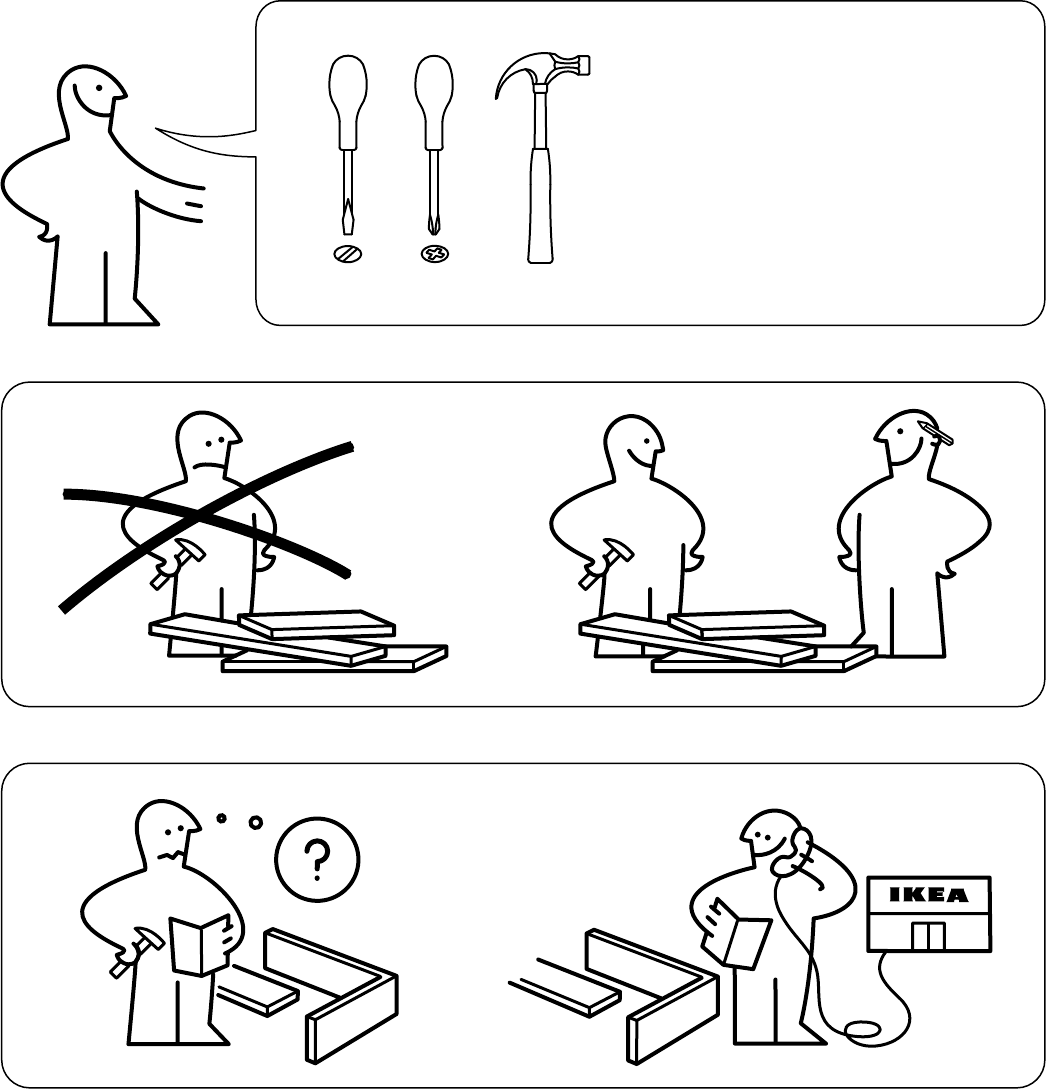 ?

IKEA