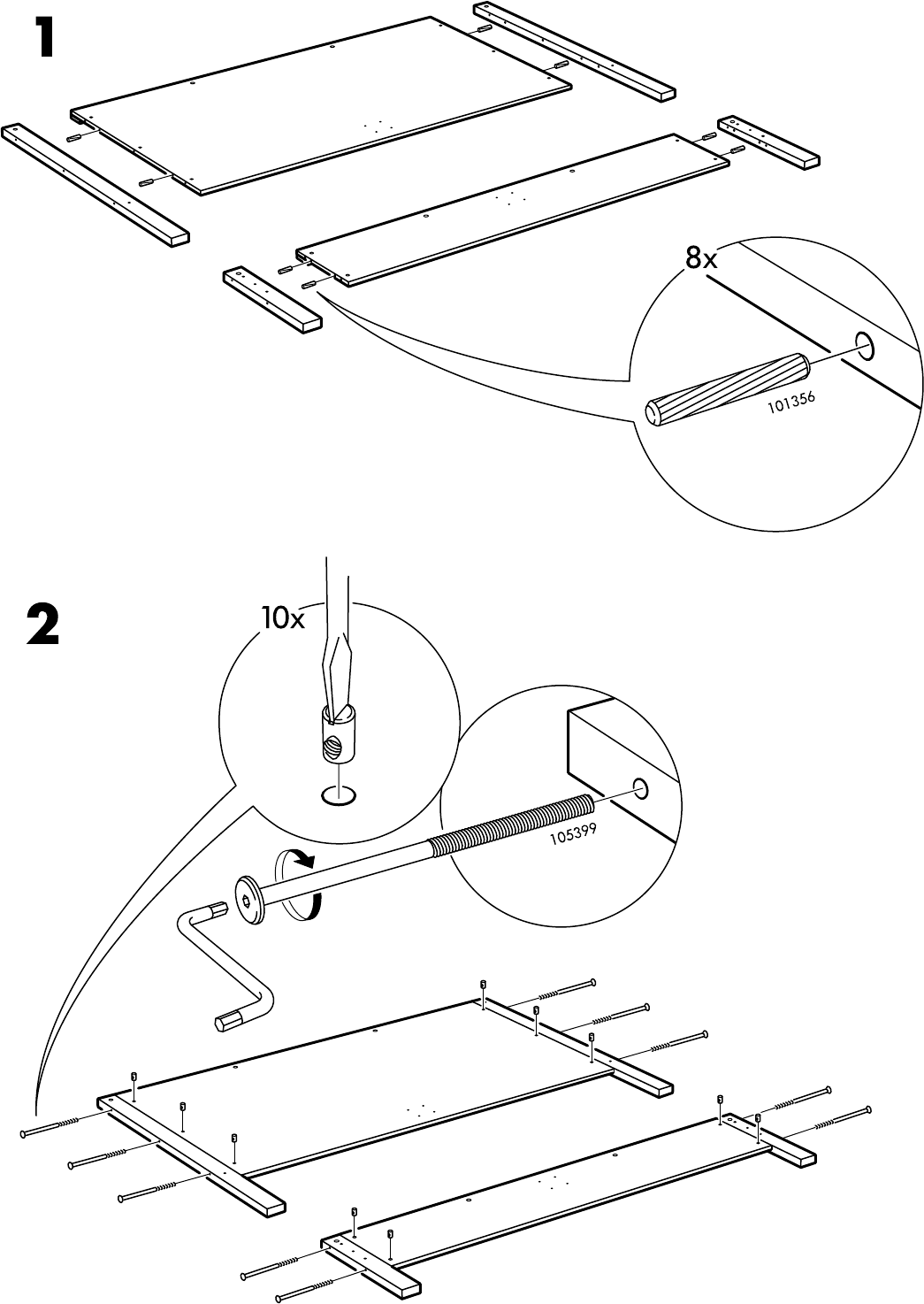 1

8x

101356

2

10x

105399