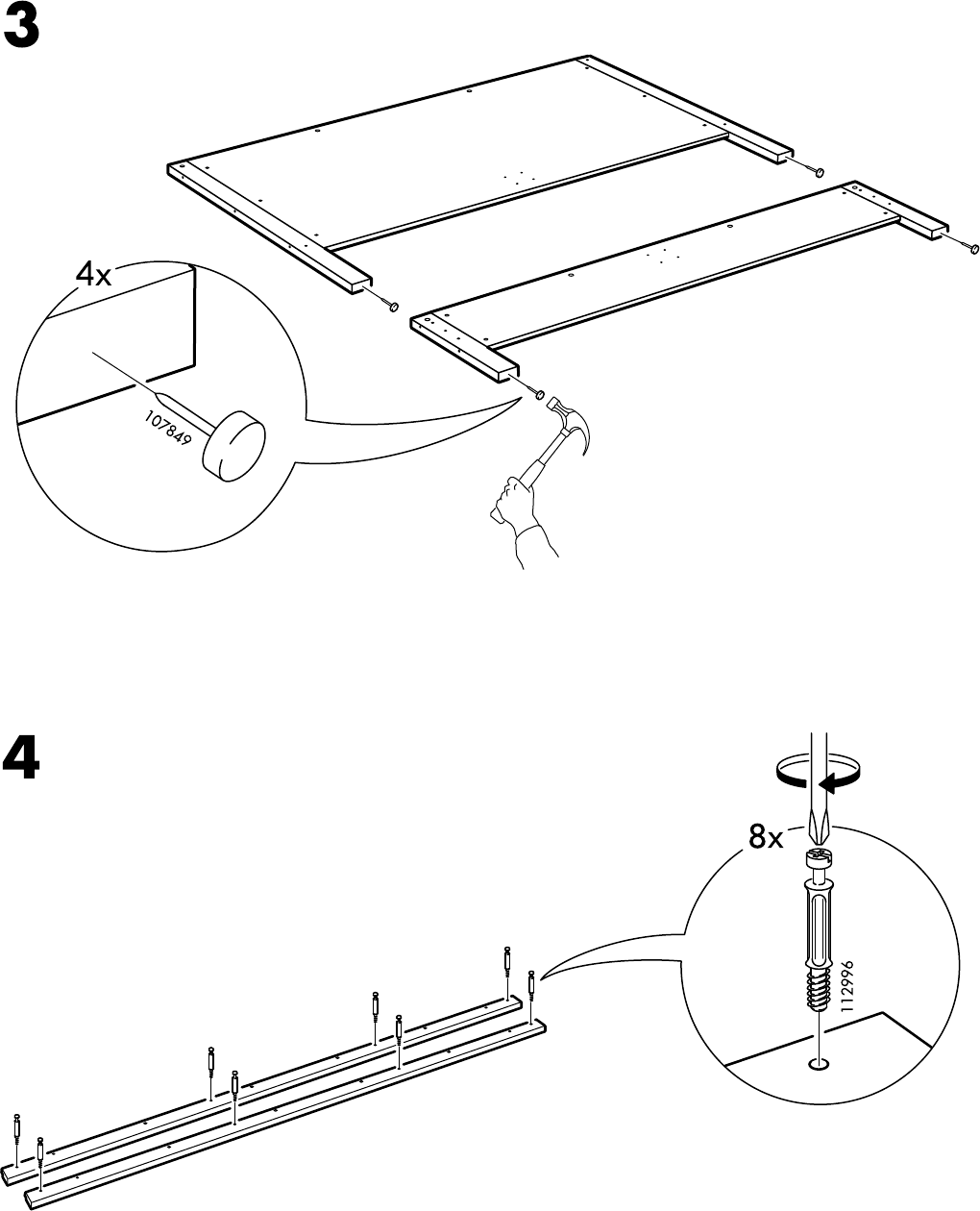 3

4x

107849

4

8x

112996