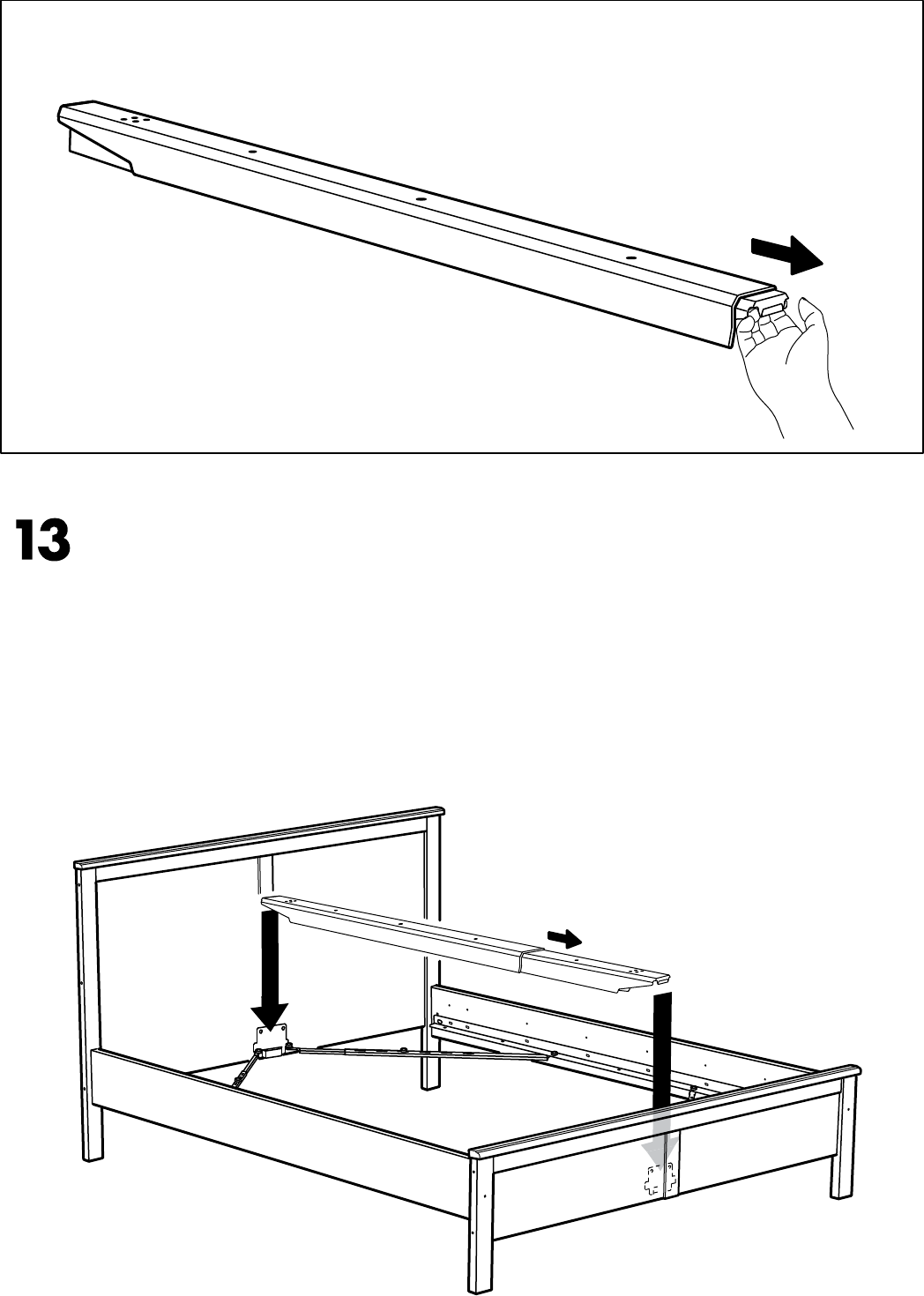 13