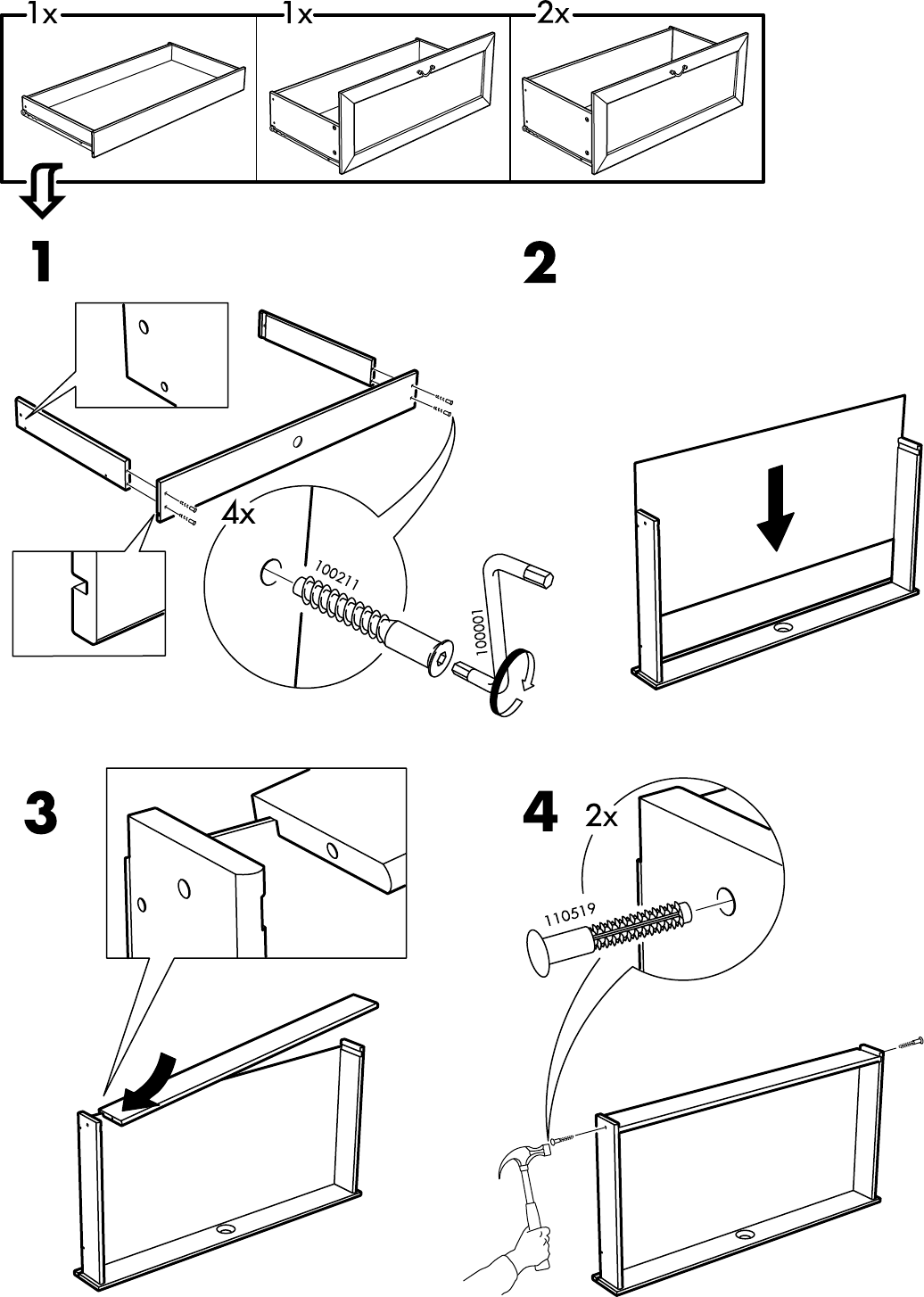 1x

1x

2x

1

4x

100211

100001

2

3

4

2x

110519