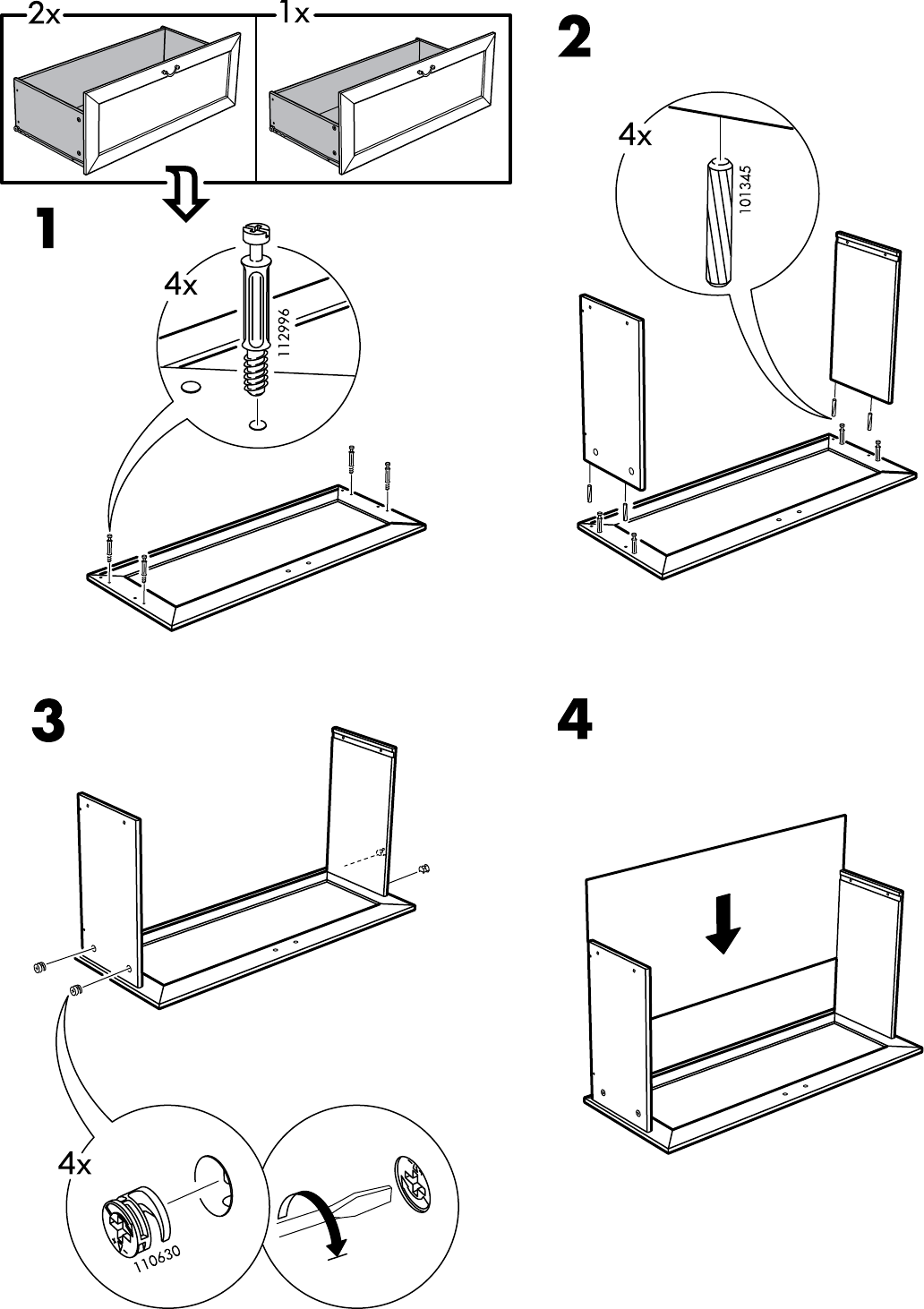 2x

1x

1

4x

112996

2

4x

101345

3

4x

110630

4