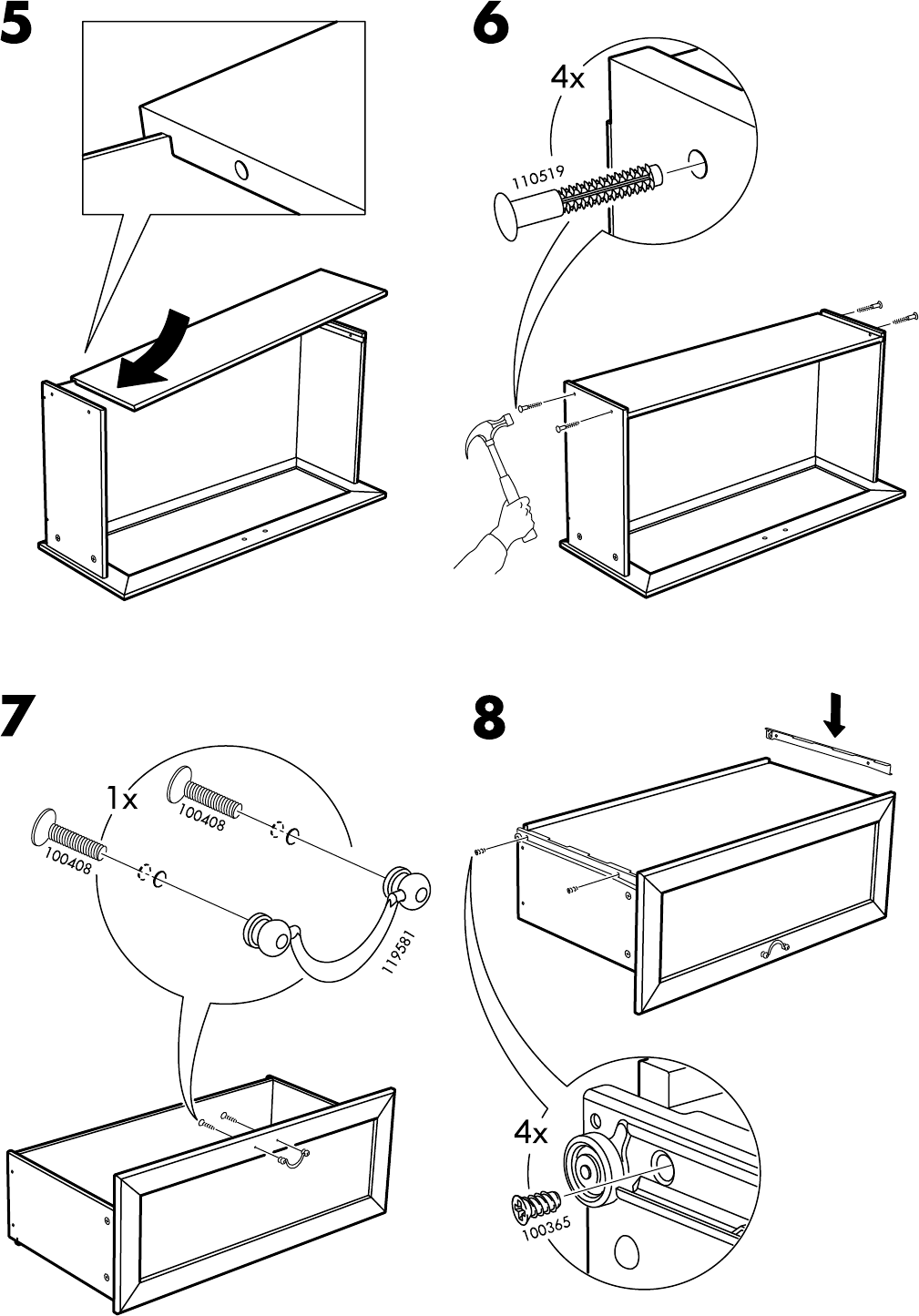 5

6

4x

110519

7

1x

100408

100408

119581

8

4x

100365