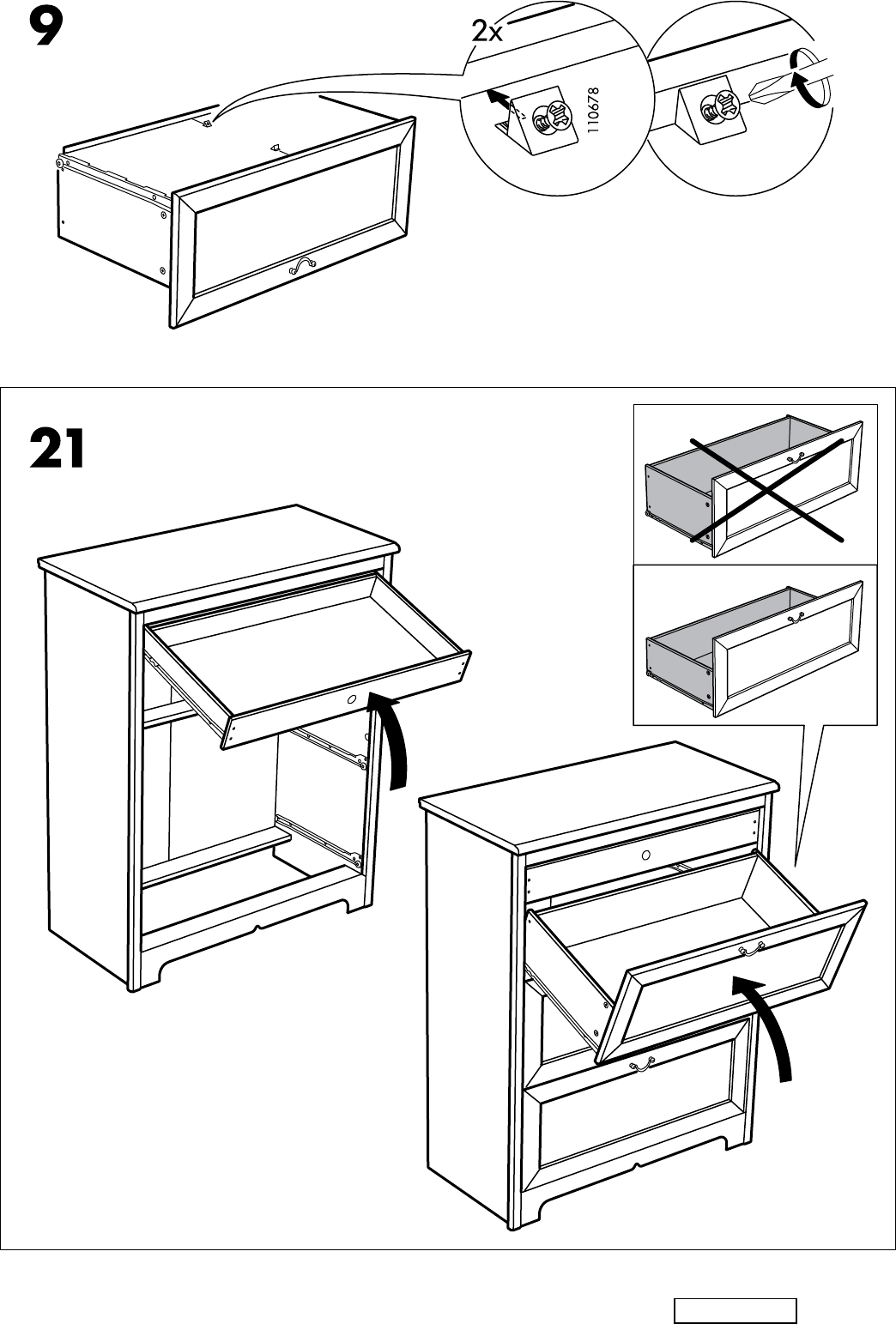 9

2x

110678

21