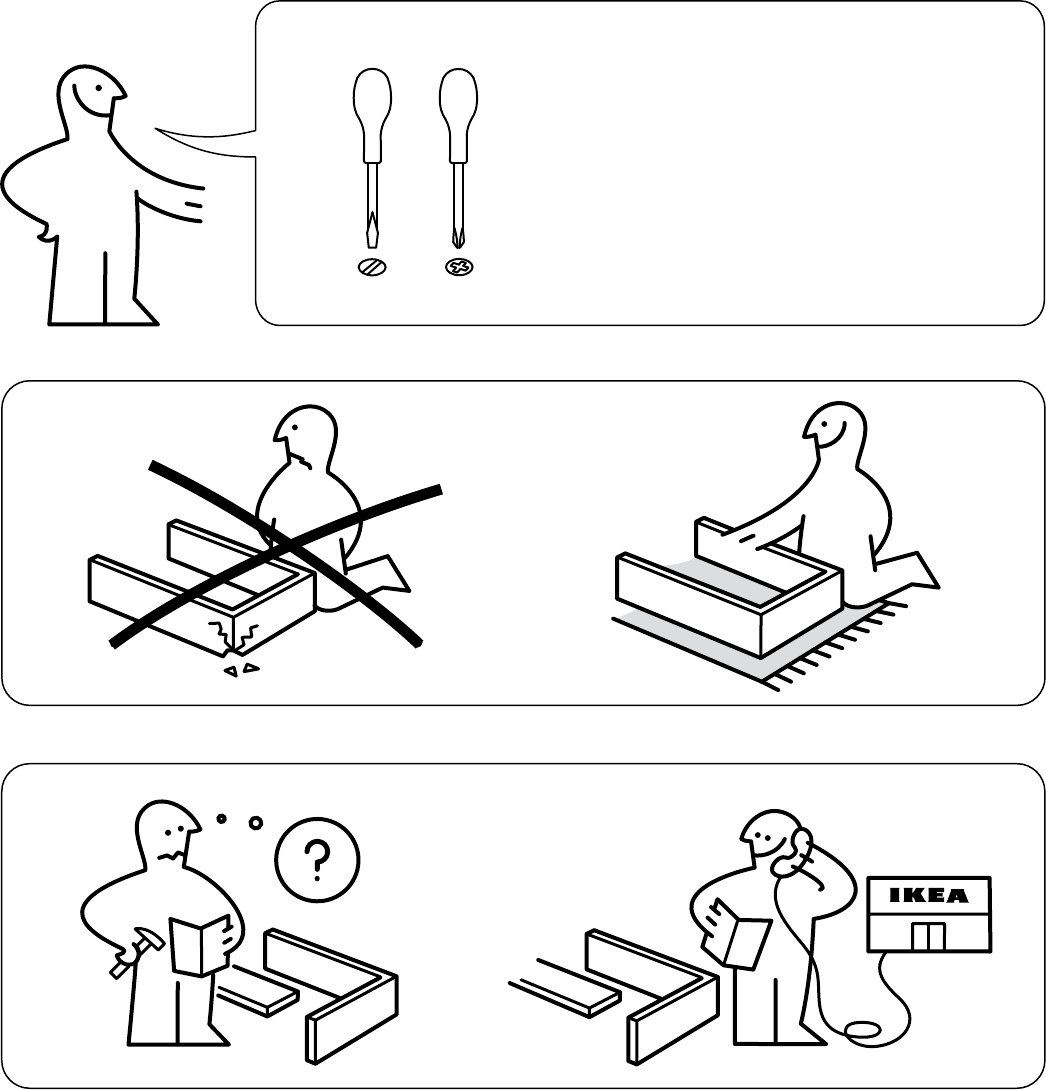 ?

IKEA